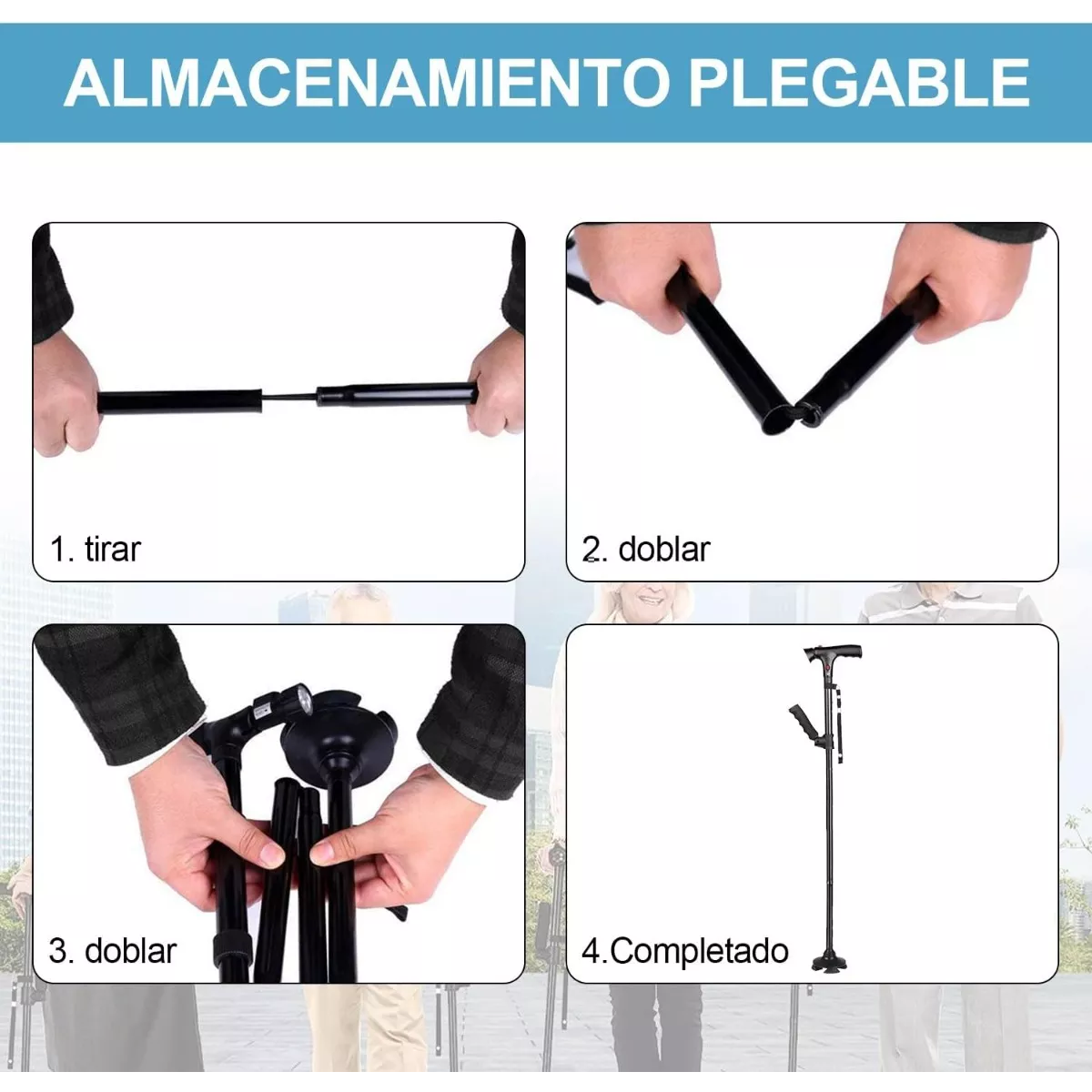 ALMACENAMIENTO PLEGABLE

1. tirar

2. doblar

3. doblar

4.Completado