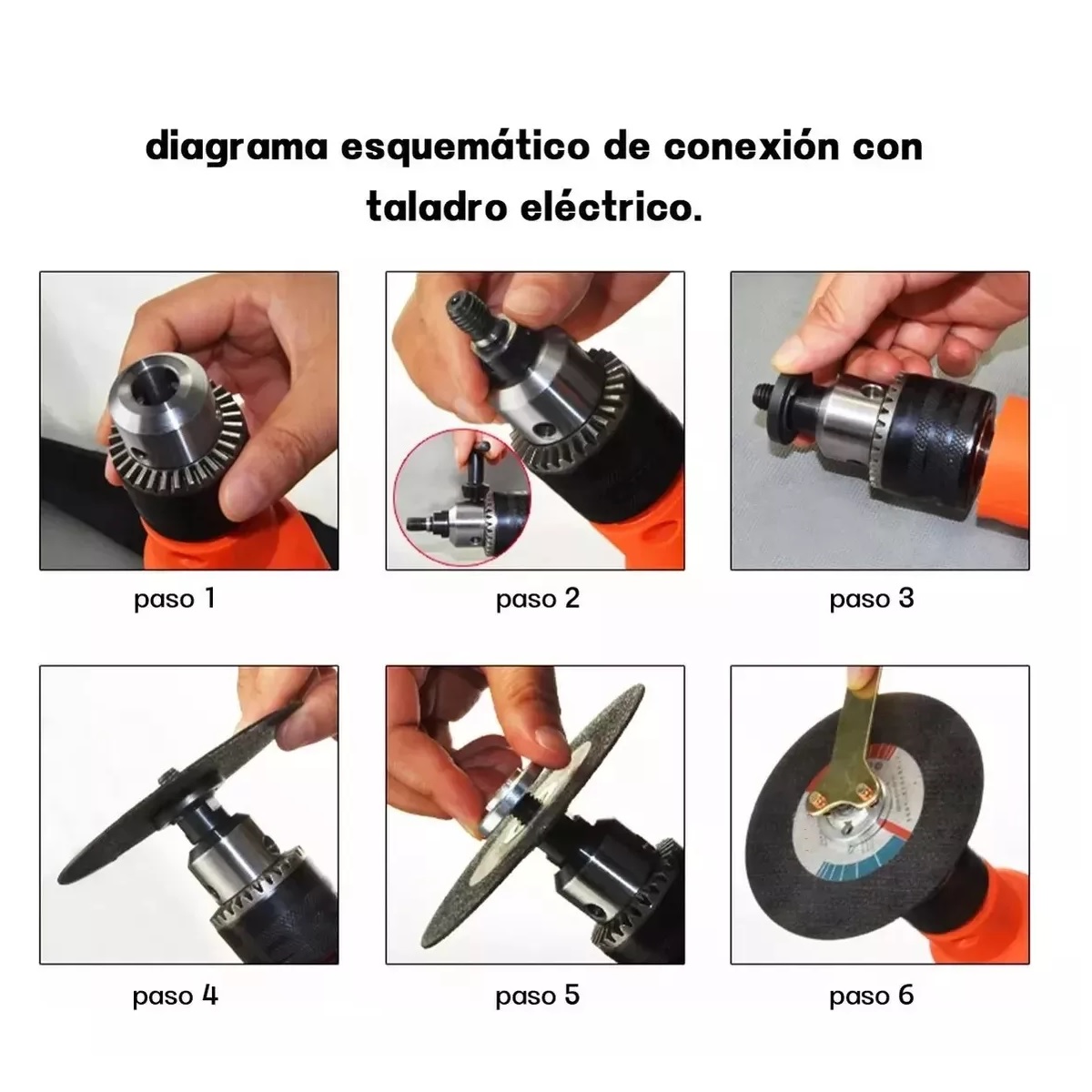 diagrama esquemático de conexión con taladro eléctrico.

paso 1

paso 2

paso 3

paso 4

paso 5

paso 6