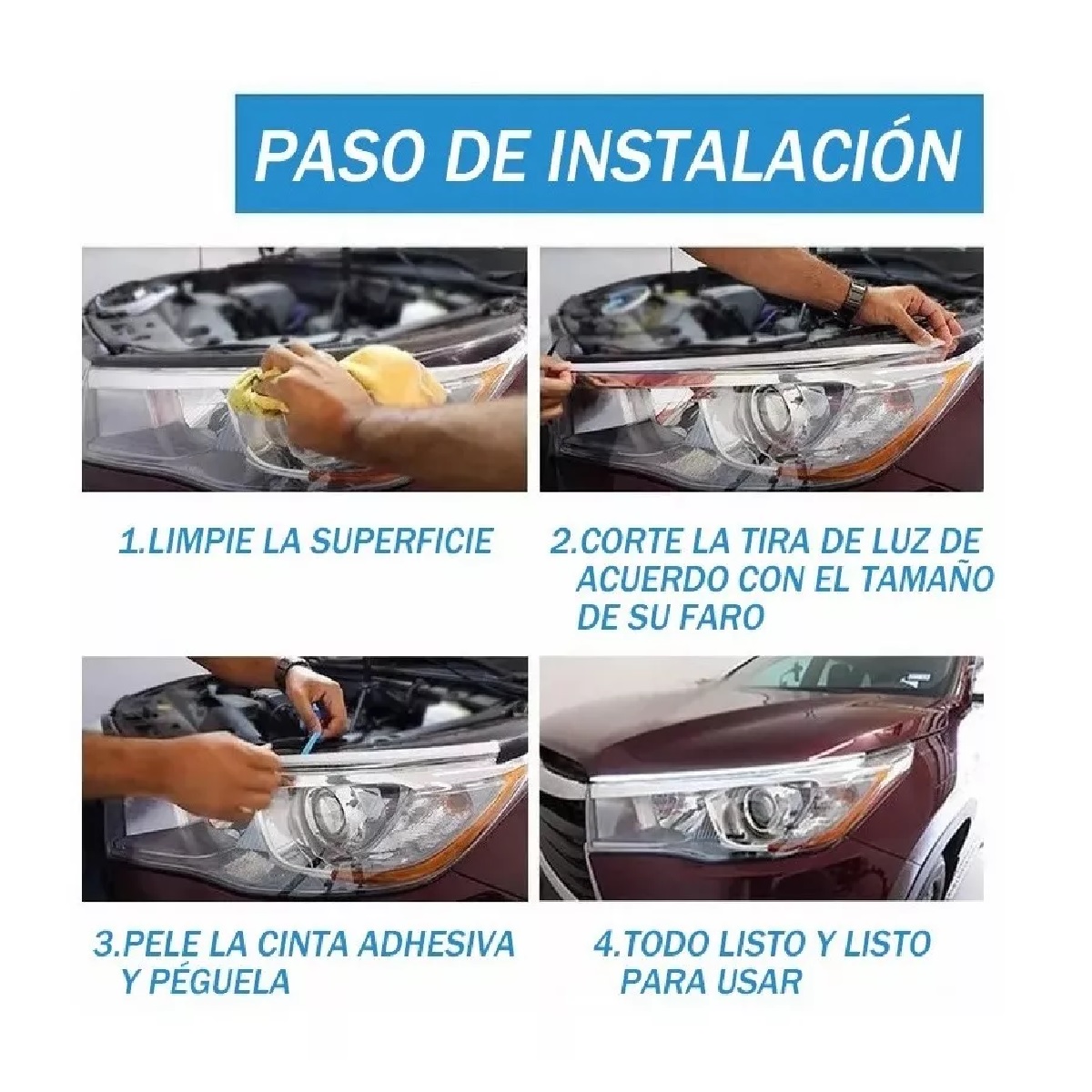 PASO DE INSTALACIÓN

1.LIMPIE LA SUPERFICIE

2.CORTE LA TIRA DE LUZ DE ACUERDO CON EL TAMAÑO DE SU FARO

3.PELE LA CINTA ADHESIVA Y PÉGUELA

4.TODO LISTO Y LISTO PARA USAR