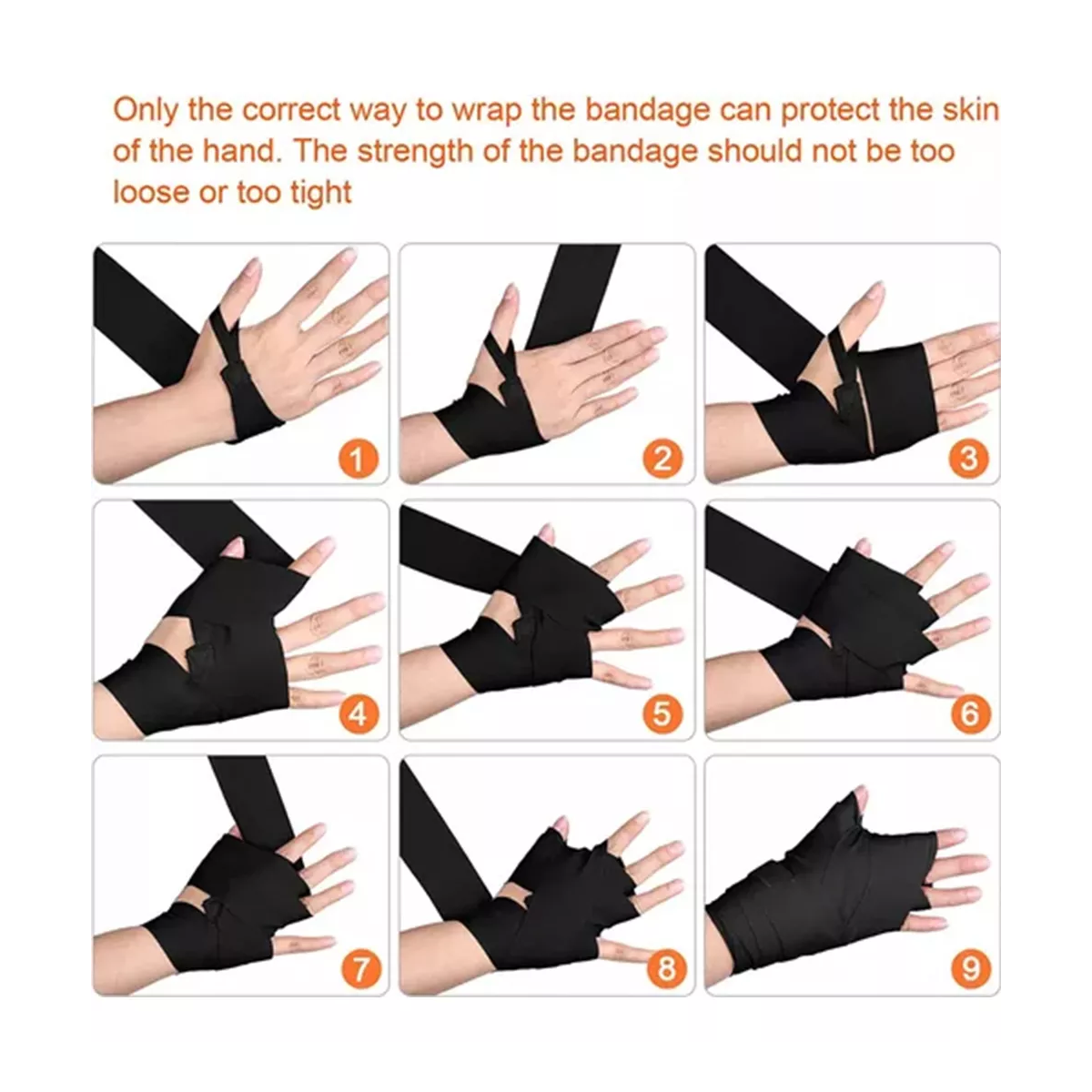 Only the correct way to wrap the bandage can protect the skin of the hand. The strength of the bandage should not be too loose or too tight

1

2

3

4

5

6

7

8

9