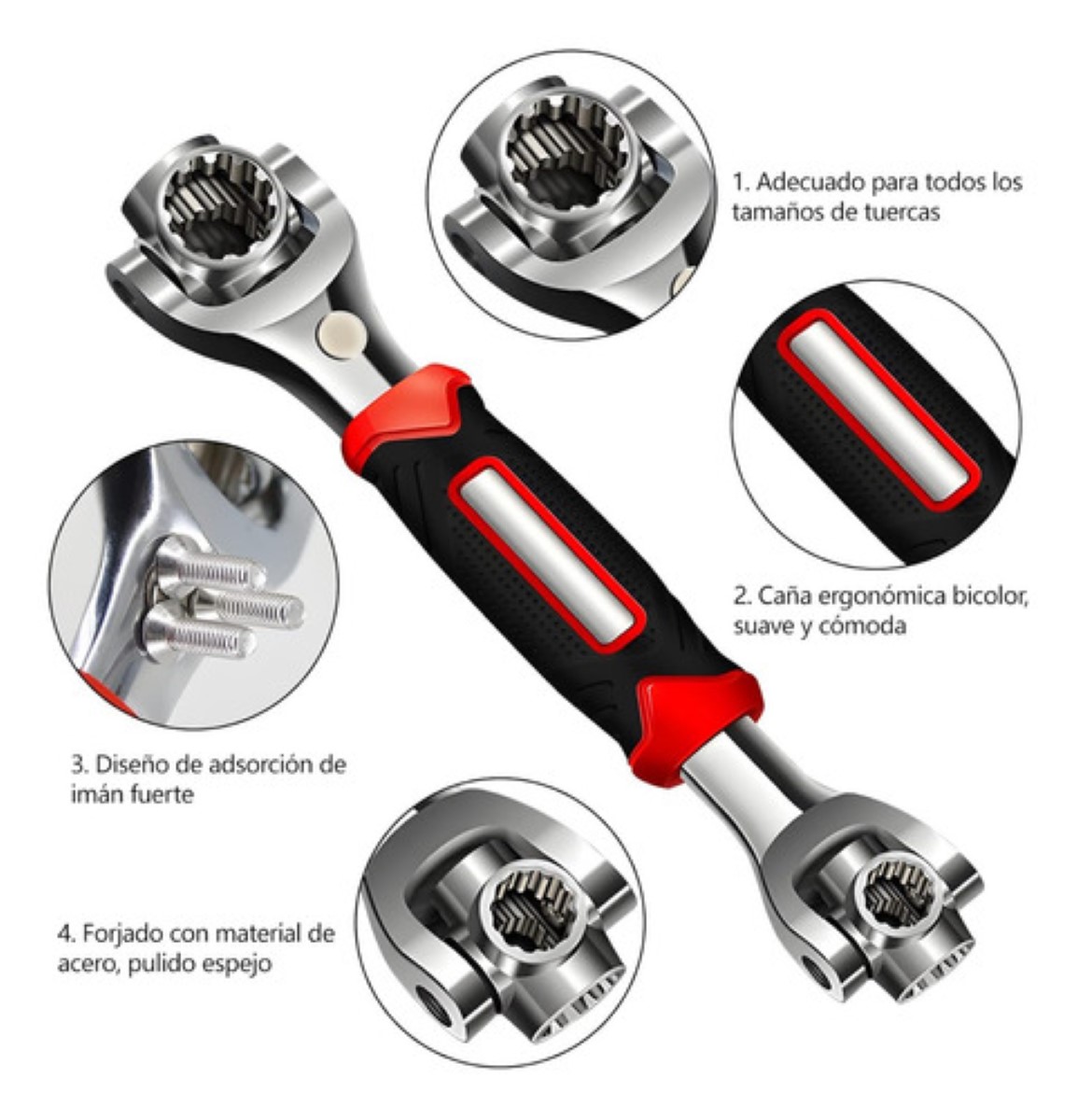 1. Adecuado para todos los tamaños de tuercas

2. Caña ergonómica bicolor, suave y cómoda

3. Diseño de adsorción de imán fuerte

4. Forjado con material de acero, pulido espejo