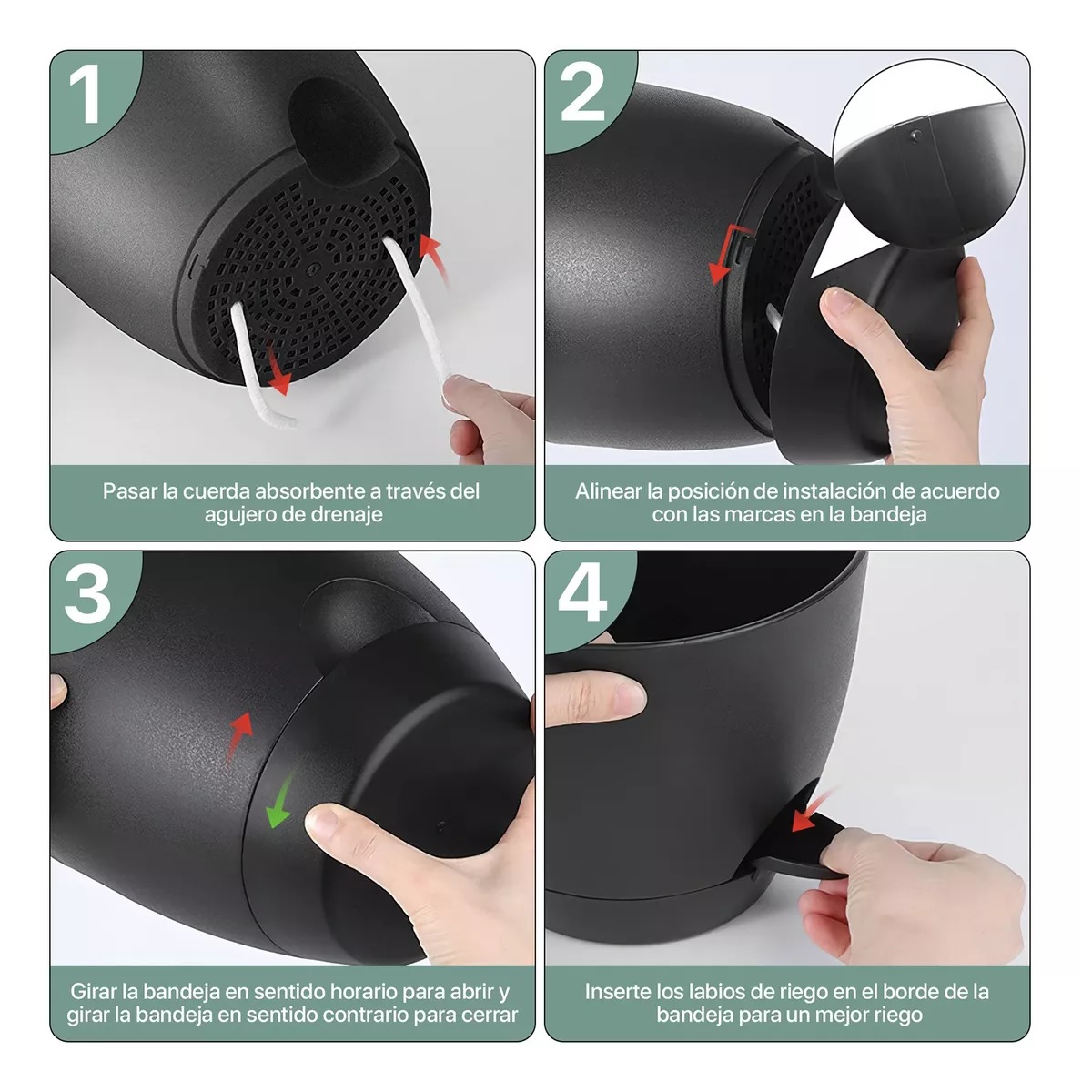 1

Pasar la cuerda absorbente a través del agujero de drenaje

2

Alinear la posición de instalación de acuerdo con las marcas en la bandeja

3

Girar la bandeja en sentido horario para abrir y girar la bandeja en sentido contrario para cerrar

4

Inserte los labios de riego en el borde de la bandeja para un mejor riego