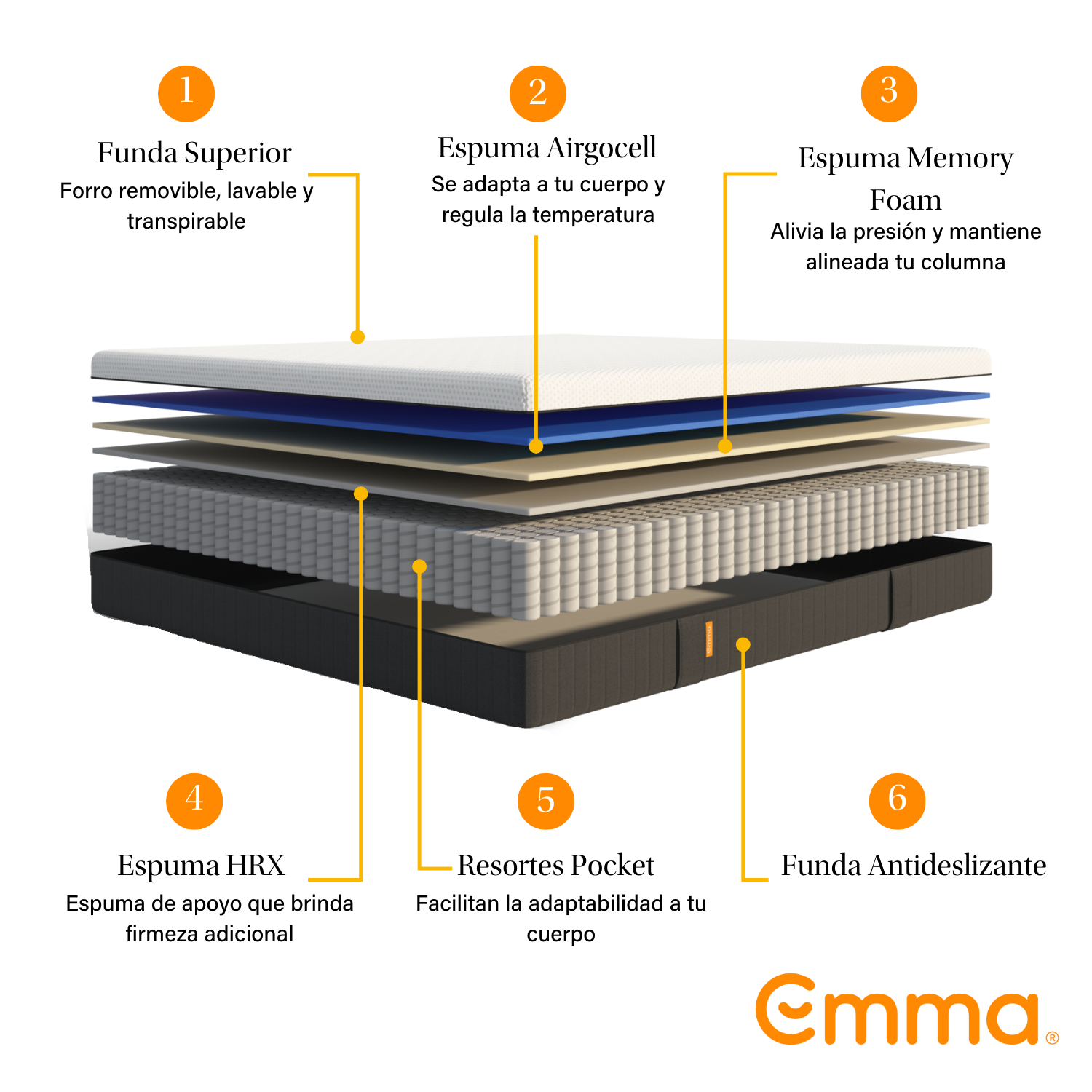 1
Funda Superior
Forro removible, lavable y transpirable

2
Espuma Airgocell
Se adapta a tu cuerpo y regula la temperatura

3
Espuma Memory Foam
Alivia la presión y mantiene alineada tu columna

emma

4
Espuma HRX
Espuma de apoyo que brinda firmeza adicional

5
Resortes Pocket
Facilitan la adaptabilidad a tu cuerpo

6
Funda Antideslizante

emma®