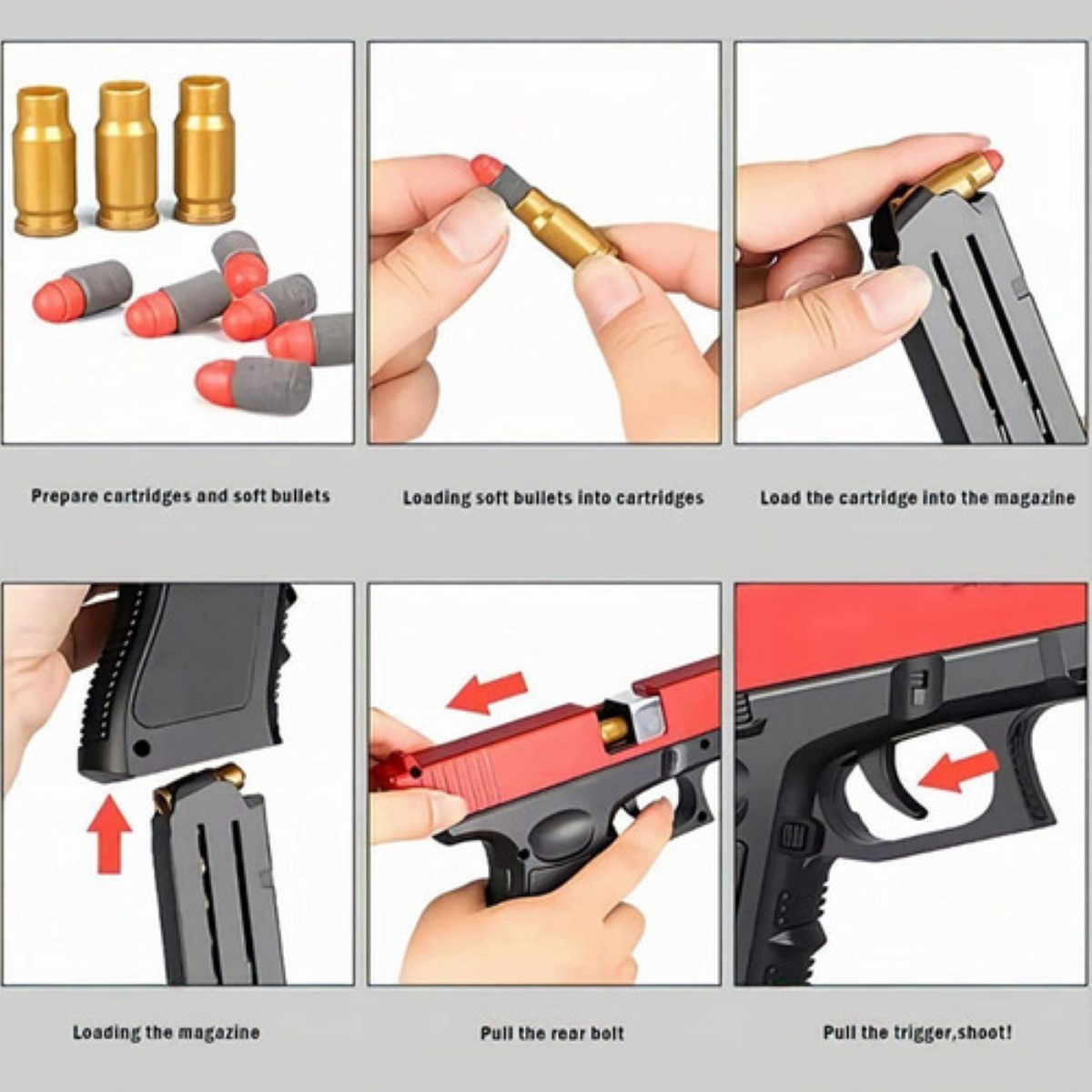 Prepare cartridges and soft bullets

Loading soft bullets into cartridges

Load the cartridge into the magazine

Loading the magazine

Pull the rear bolt

Pull the trigger,shoot!