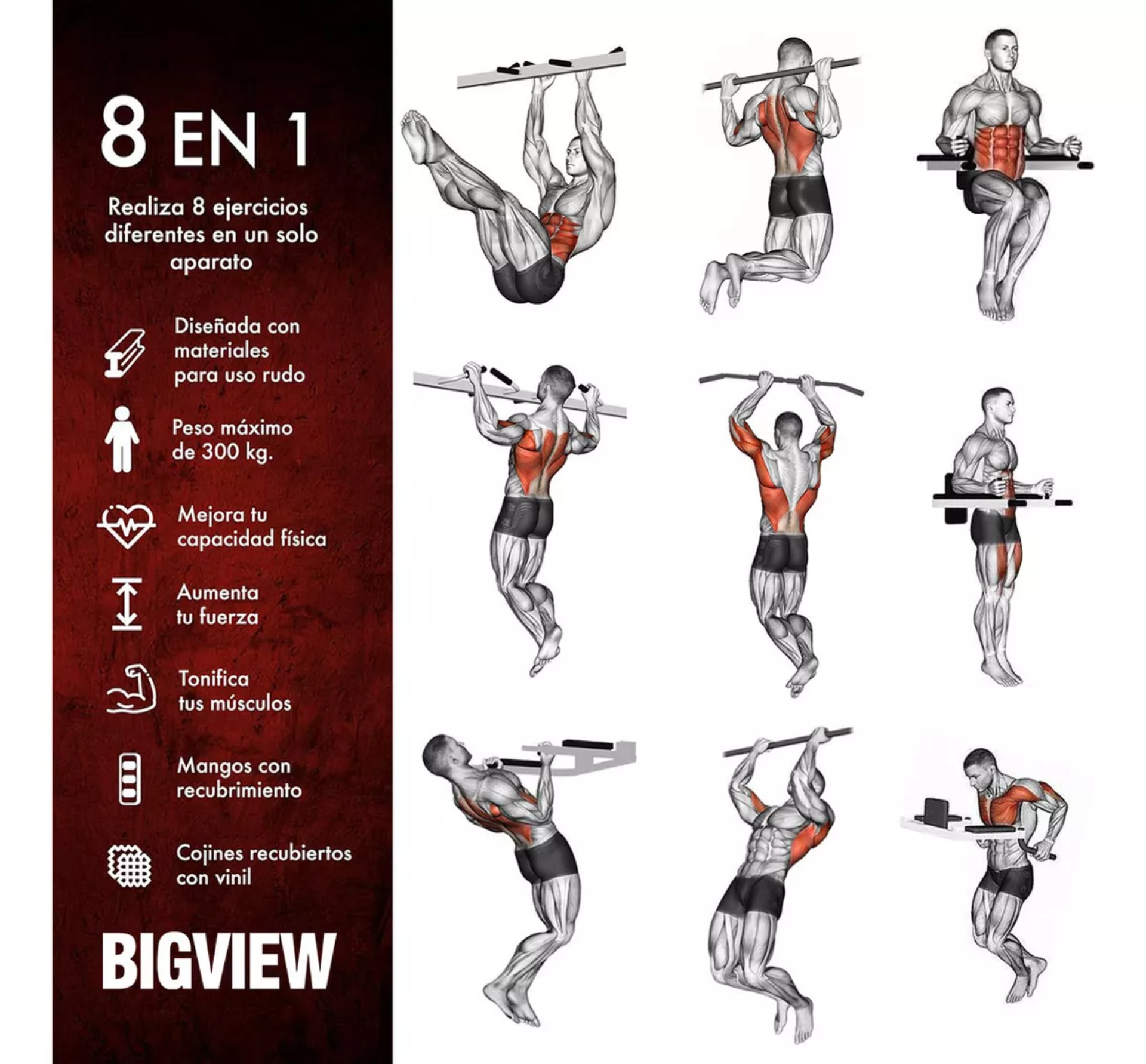 8 EN 1

Realiza 8 ejercicios diferentes en un solo aparato

Diseñada con materiales para uso rudo

Peso máximo de 300 kg.

Mejora tu capacidad física

Aumenta tu fuerza

Tonifica tus músculos

Mangos con recubrimiento

Cojines recubiertos con vinil

BIGVIEW