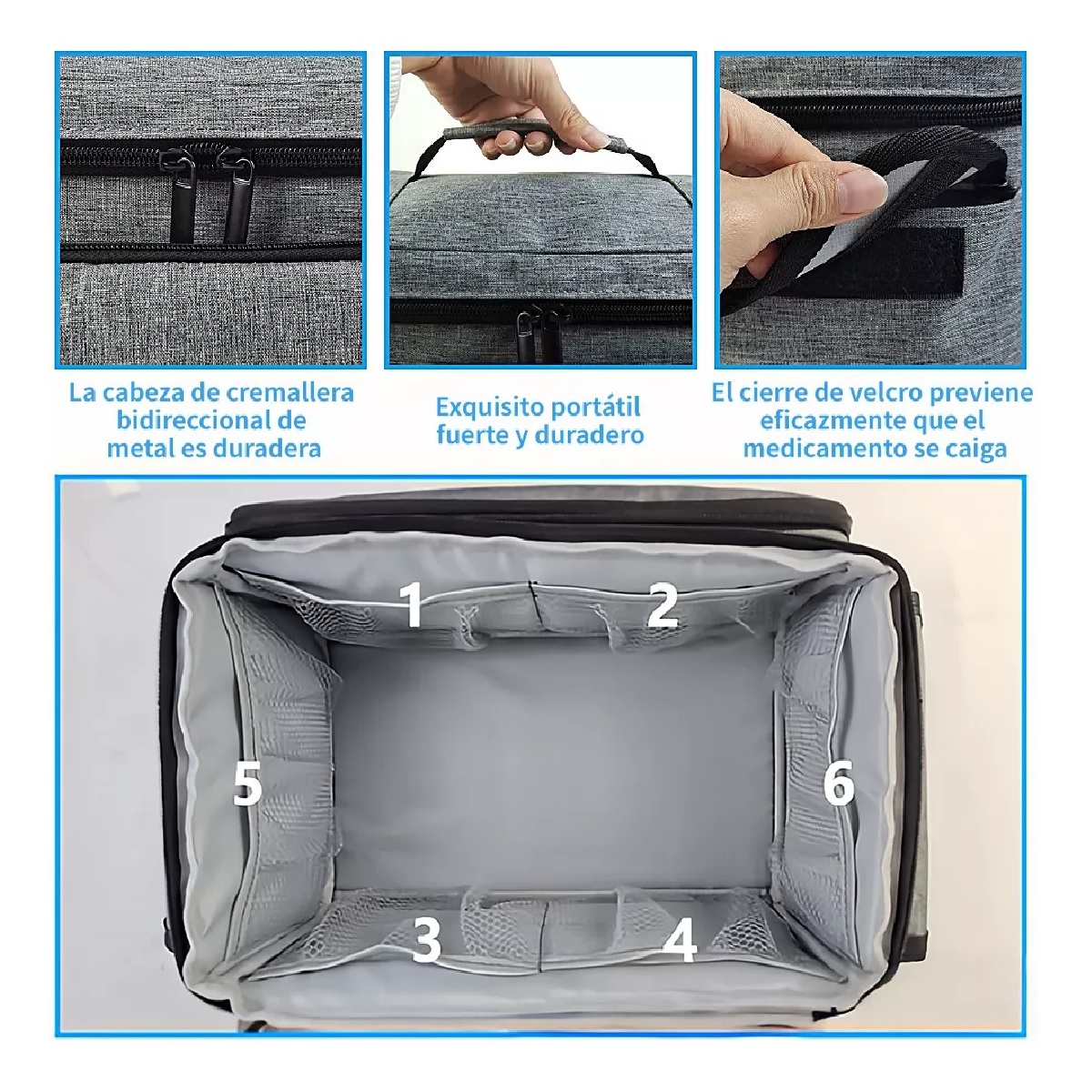 La cabeza de cremallera bidireccional de metal es duradera

Exquisito portátil fuerte y duradero

El cierre de velcro previene eficazmente que el medicamento se caiga

1
2
5
6
3
4