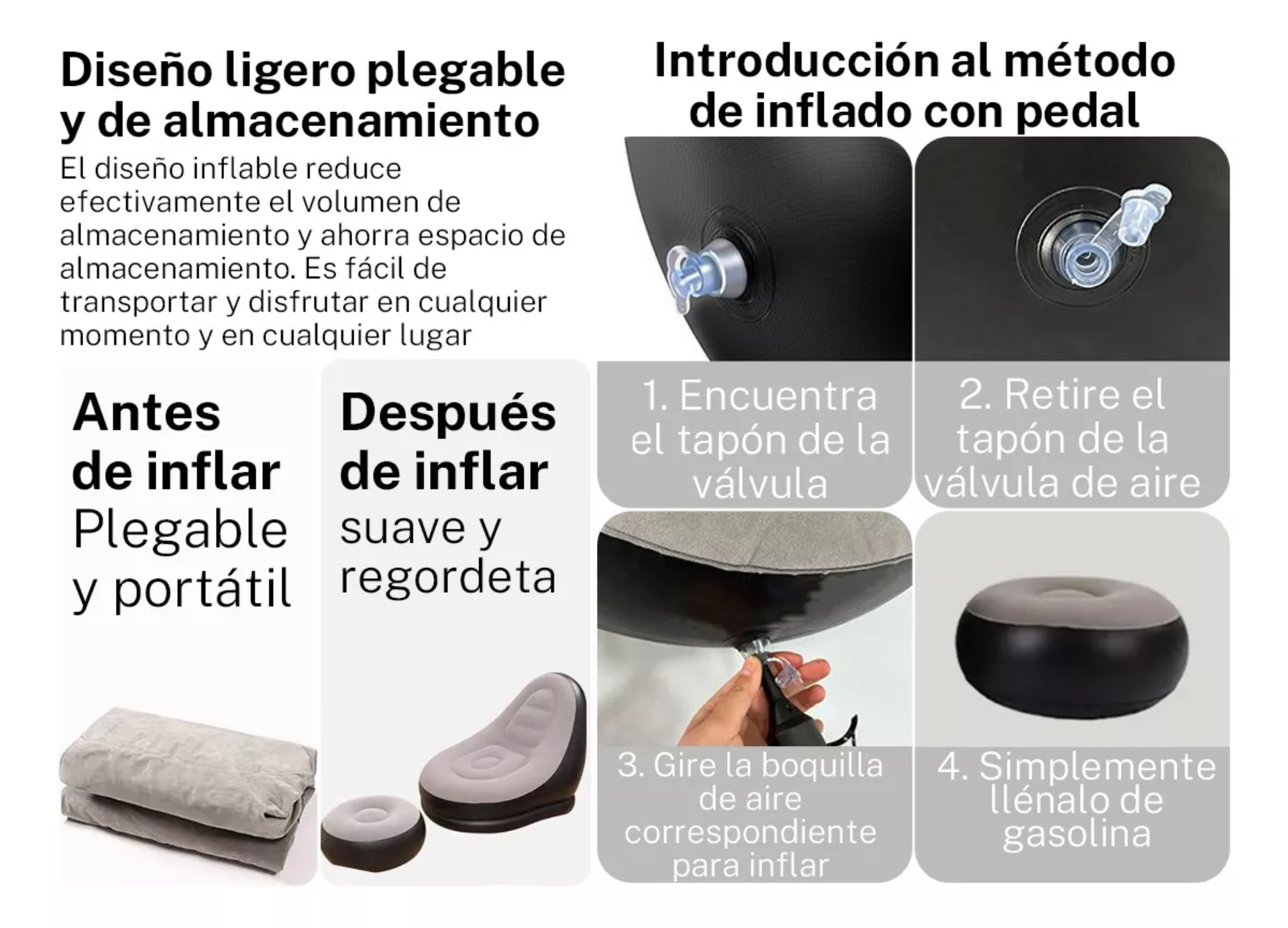 Diseño ligero plegable y de almacenamiento

El diseño inflable reduce efectivamente el volumen de almacenamiento y ahorra espacio de almacenamiento. Es fácil de transportar y disfrutar en cualquier momento y en cualquier lugar

Antes de inflar
Plegable y portátil

Después de inflar
suave y regordeta

Introducción al método de inflado con pedal

1. Encuentra el tapón de la válvula

2. Retire el tapón de la válvula de aire

3. Gire la boquilla de aire correspondiente para inflar

4. Simplemente llénalo de gasolina