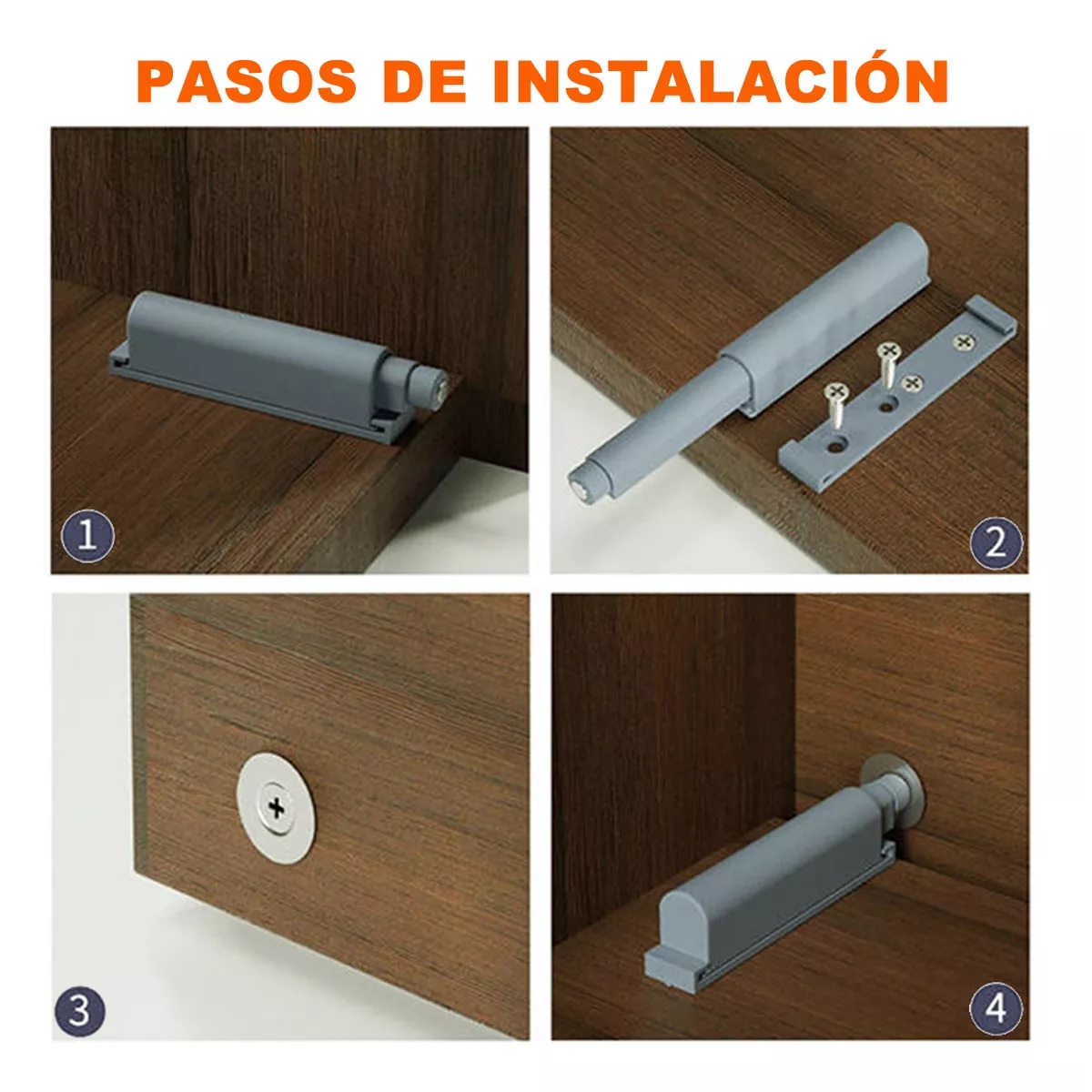 PASOS DE INSTALACIÓN

1

2

3

4