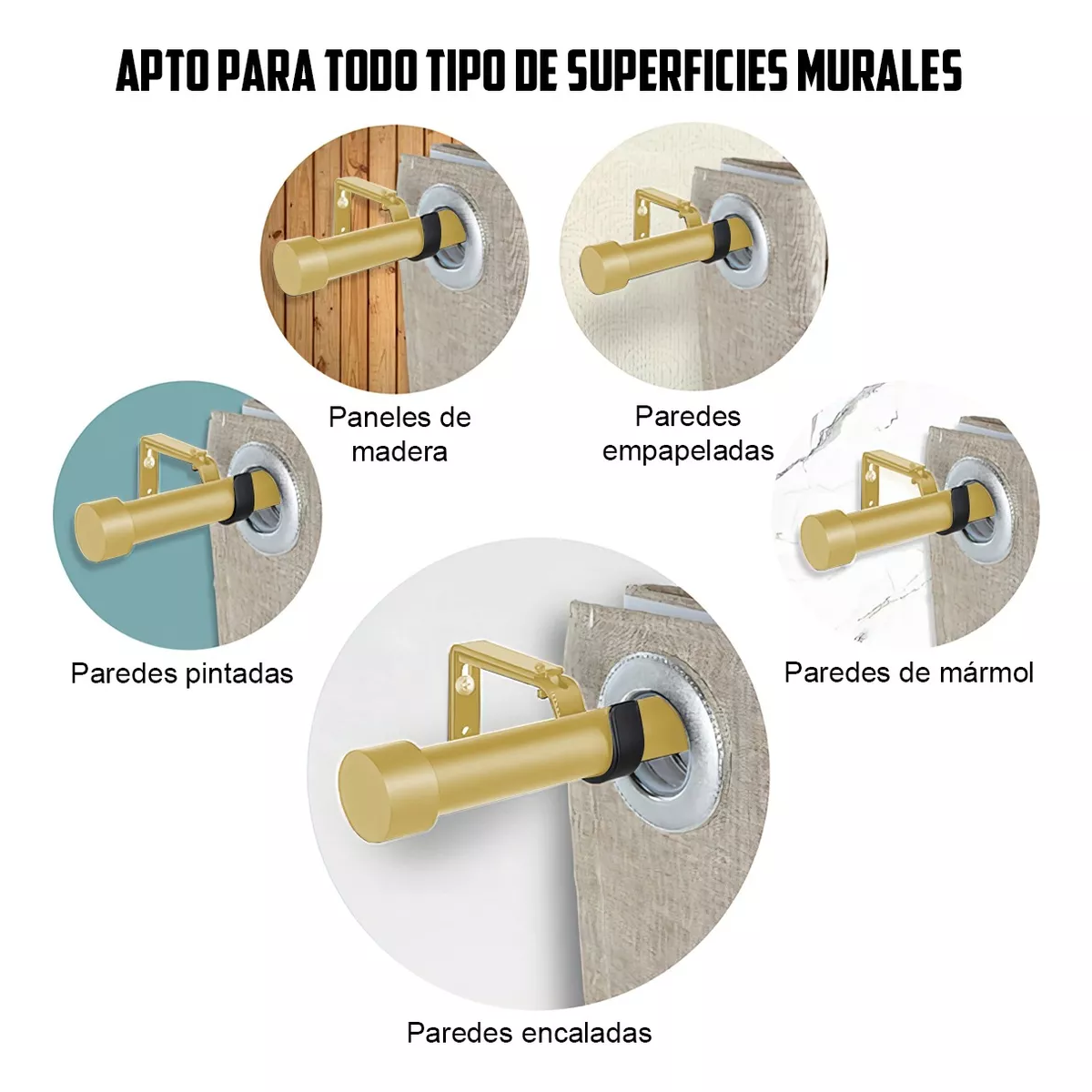 APTO PARA TODO TIPO DE SUPERFICIES MURALES

Paneles de madera

Paredes empapeladas

Paredes pintadas

Paredes de mármol

Paredes encaladas