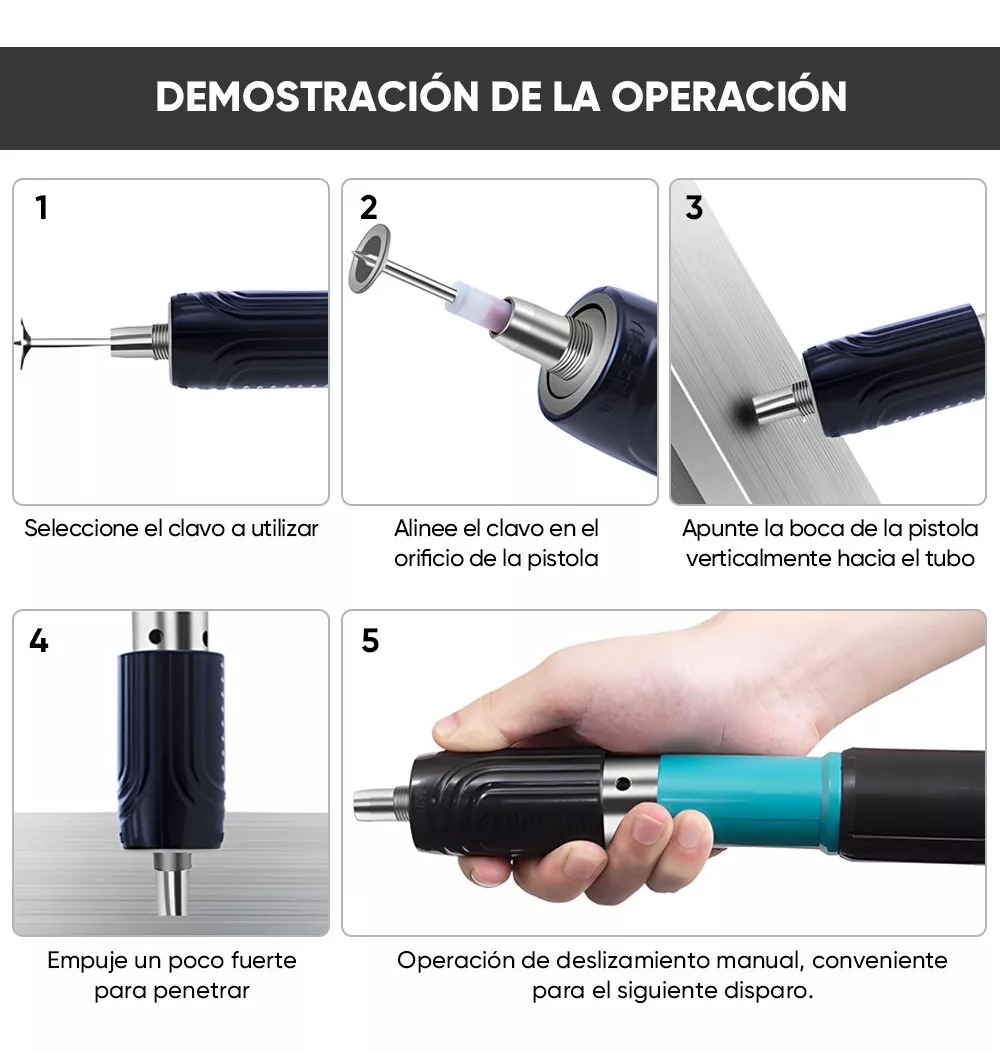 DEMOSTRACIÓN DE LA OPERACIÓN

1

Seleccione el clavo a utilizar

2

Alinee el clavo en el orificio de la pistola

3

Apunte la boca de la pistola verticalmente hacia el tubo

4

Empuje un poco fuerte para penetrar

5

Operación de deslizamiento manual, conveniente para el siguiente disparo.