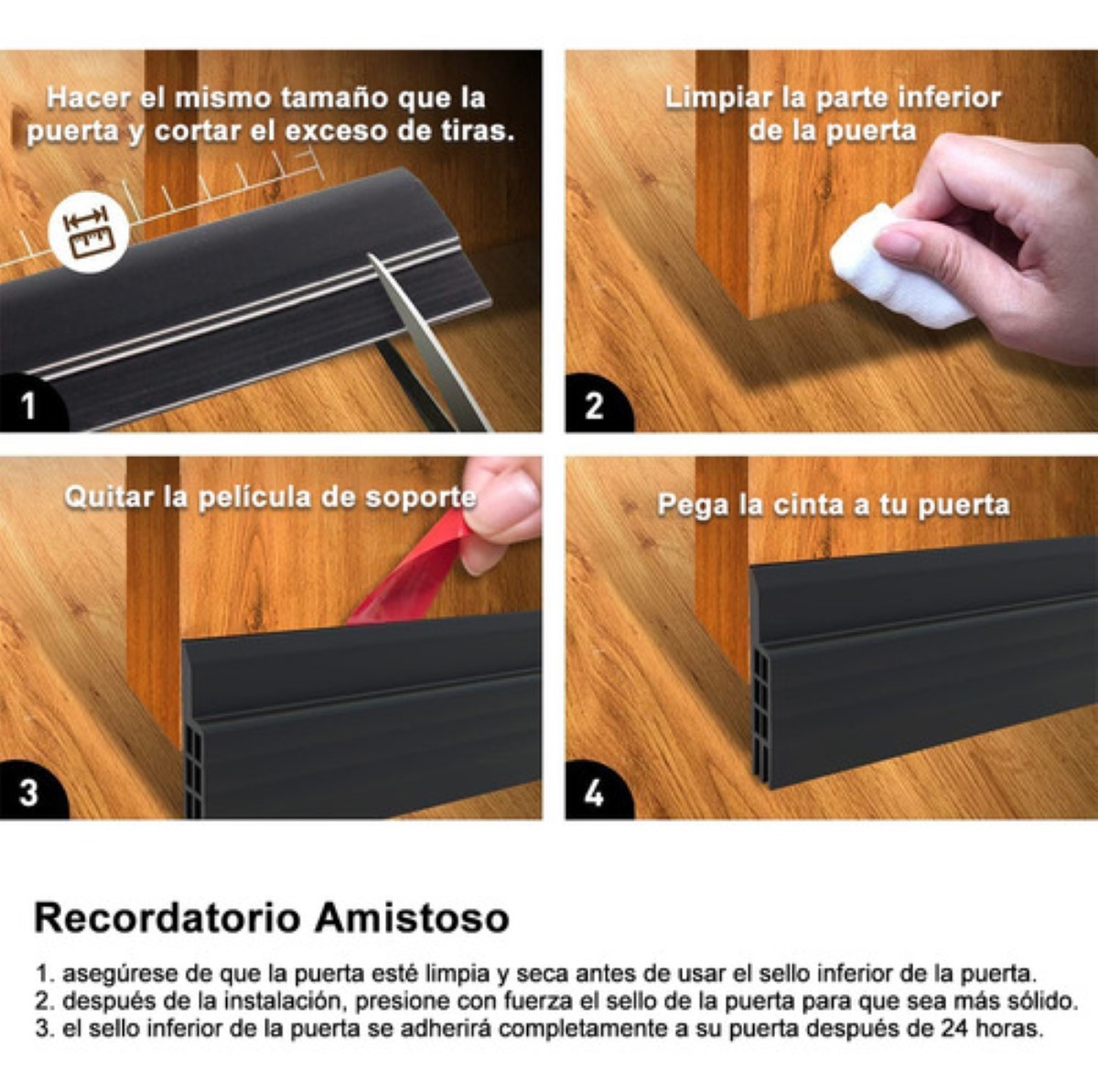 Hacer el mismo tamaño que la puerta y cortar el exceso de tiras.

1

Limpiar la parte inferior de la puerta

2

Quitar la película de soporte

3

Pega la cinta a tu puerta

4

Recordatorio Amistoso

1. asegúrese de que la puerta esté limpia y seca antes de usar el sello inferior de la puerta.
2. después de la instalación, presione con fuerza el sello de la puerta para que sea más sólido.
3. el sello inferior de la puerta se adherirá completamente a su puerta después de 24 horas.