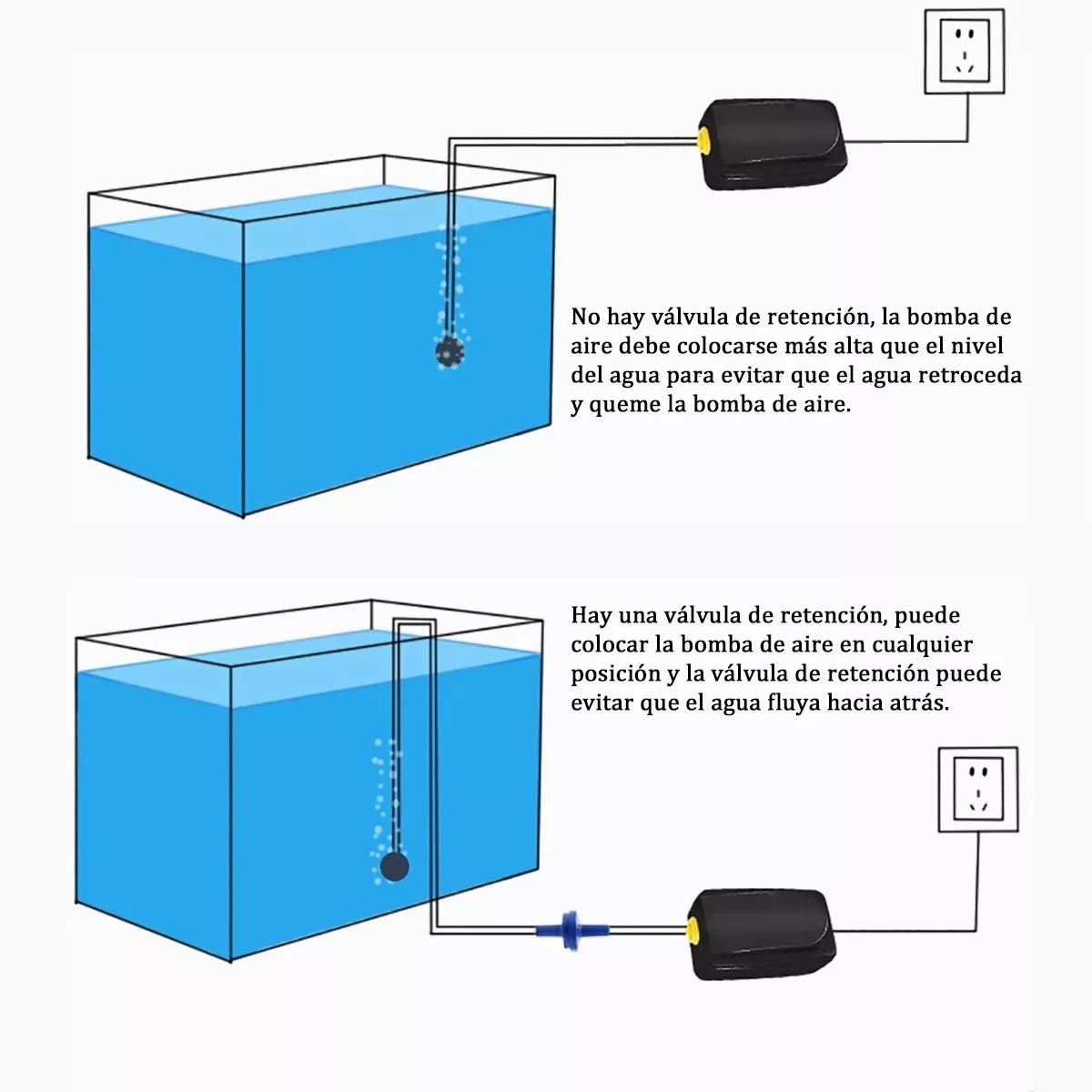 No hay válvula de retención, la bomba de aire debe colocarse más alta que el nivel del agua para evitar que el agua retroceda y queme la bomba de aire.

Hay una válvula de retención, puede colocar la bomba de aire en cualquier posición y la válvula de retención puede evitar que el agua fluya hacia atrás.