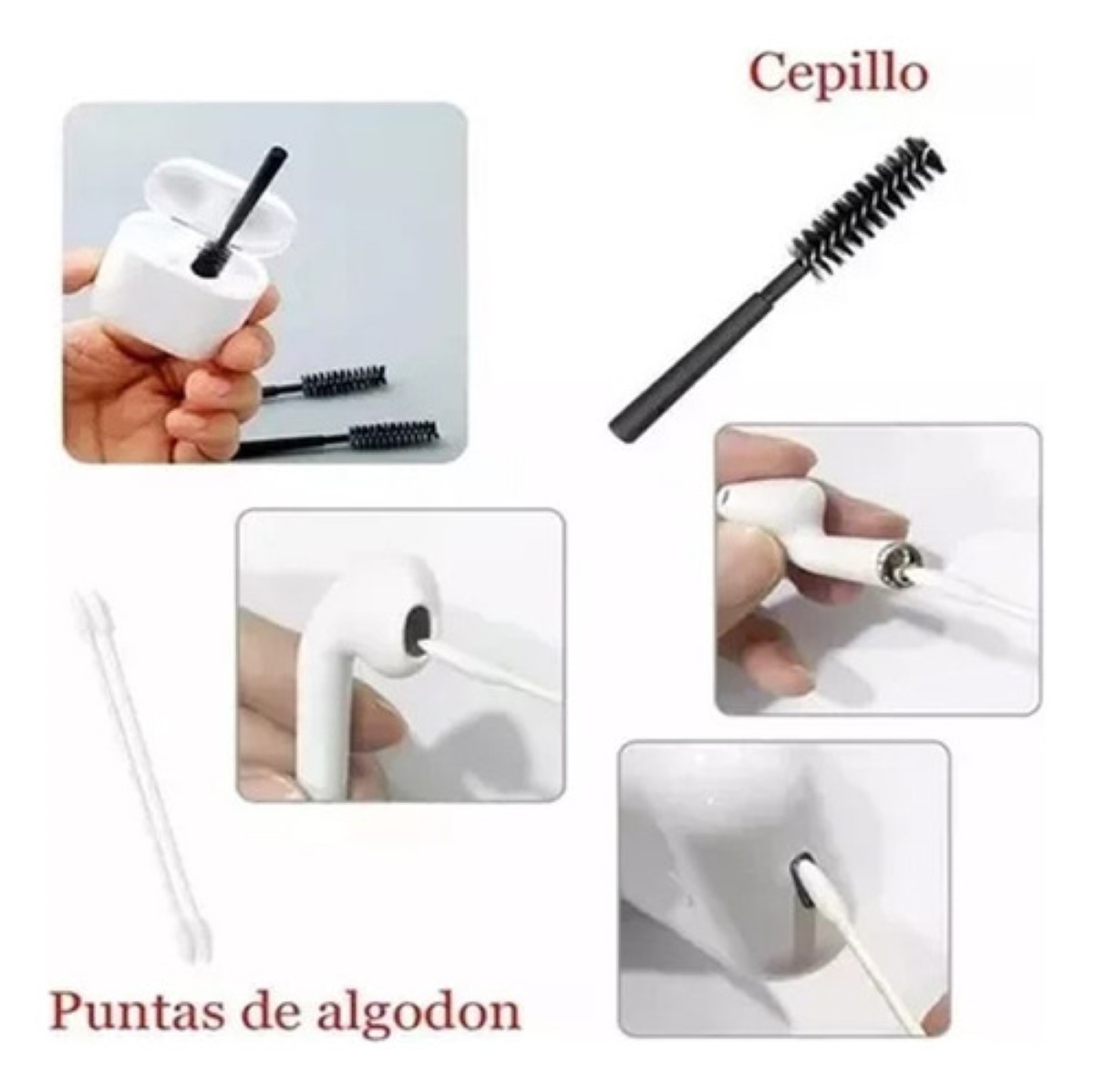 Cepillo

Puntas de algodon