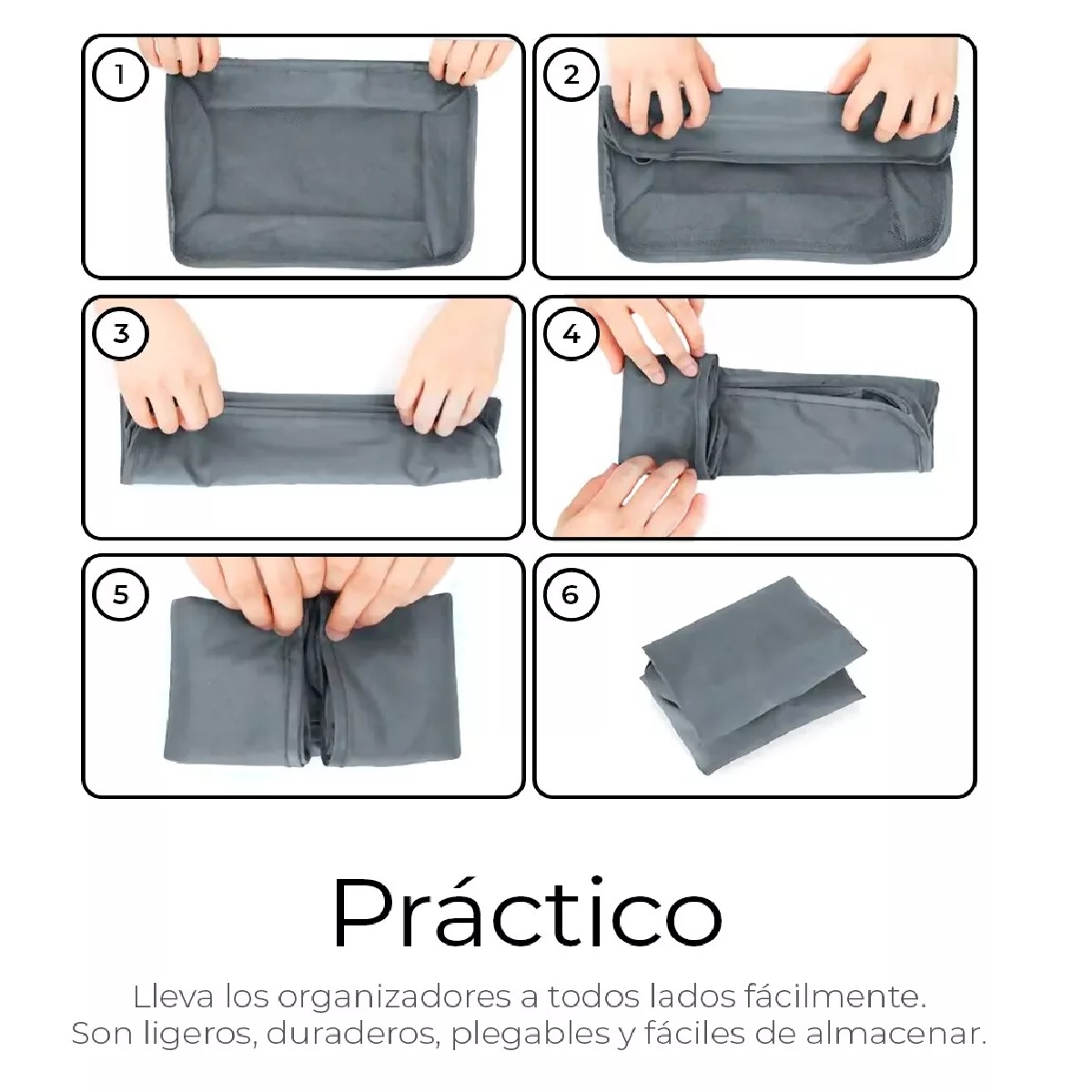 1

2

3

4

5

6

Práctico

Lleva los organizadores a todos lados fácilmente. Son ligeros, duraderos, plegables y fáciles de almacenar.