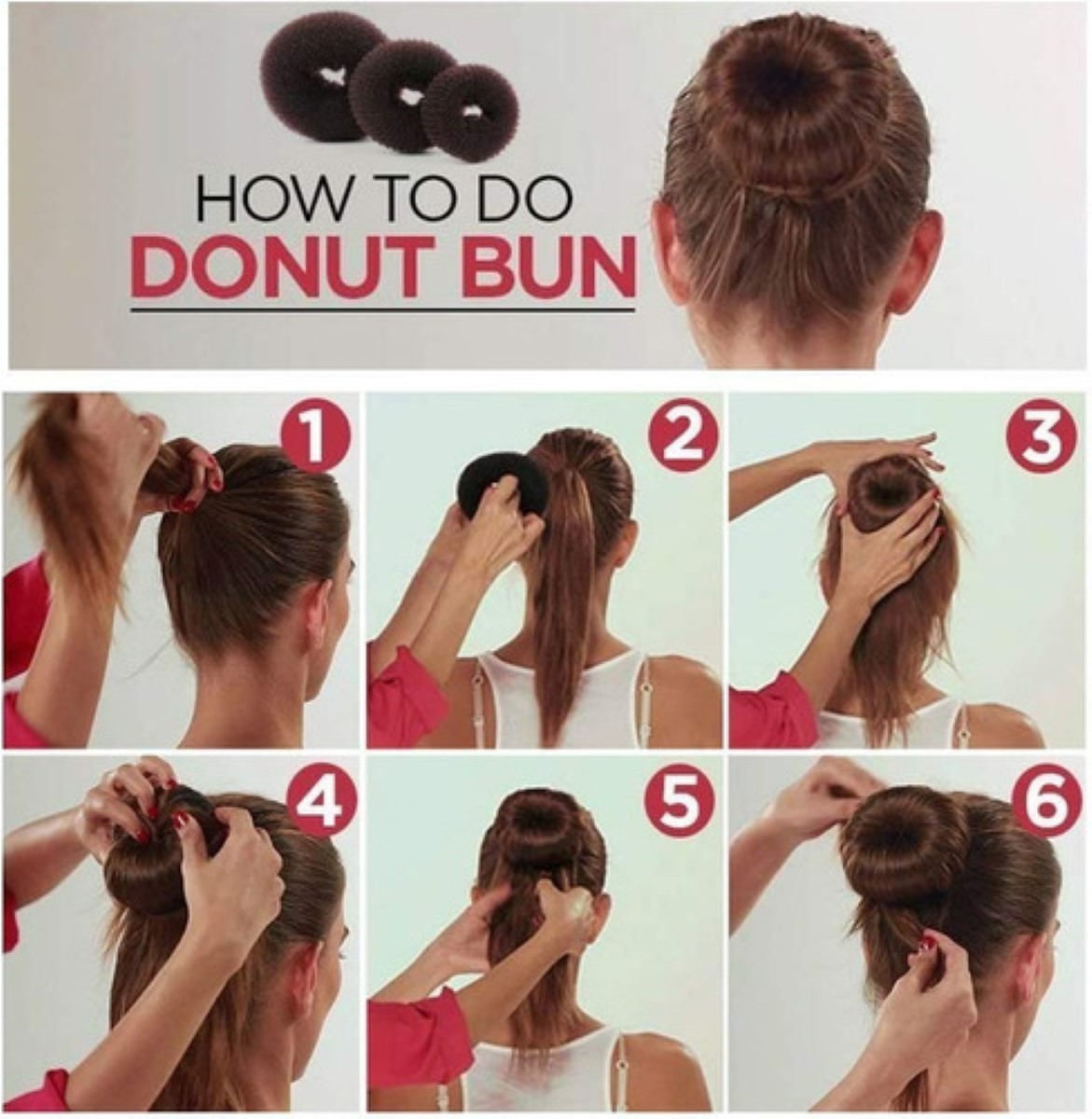 HOW TO DO
DONUT BUN

1

2

3

4

5

6