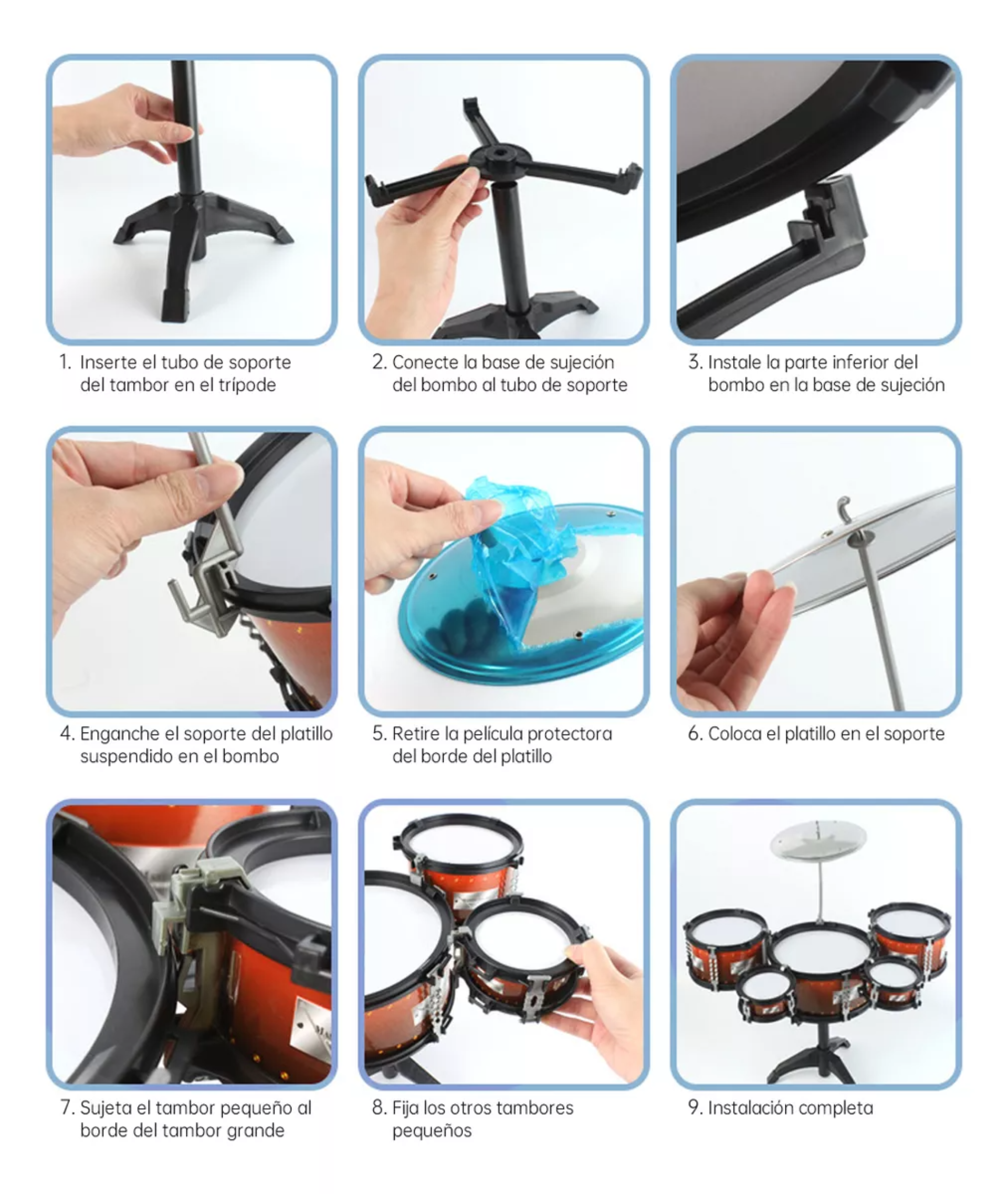 1. Inserte el tubo de soporte del tambor en el trípode

2. Conecte la base de sujeción del bombo al tubo de soporte

3. Instale la parte inferior del bombo en la base de sujeción

4. Enganche el soporte del platillo suspendido en el bombo

5. Retire la película protectora del borde del platillo

6. Coloca el platillo en el soporte

7. Sujeta el tambor pequeño al borde del tambor grande

8. Fija los otros tambores pequeños

9. Instalación completa