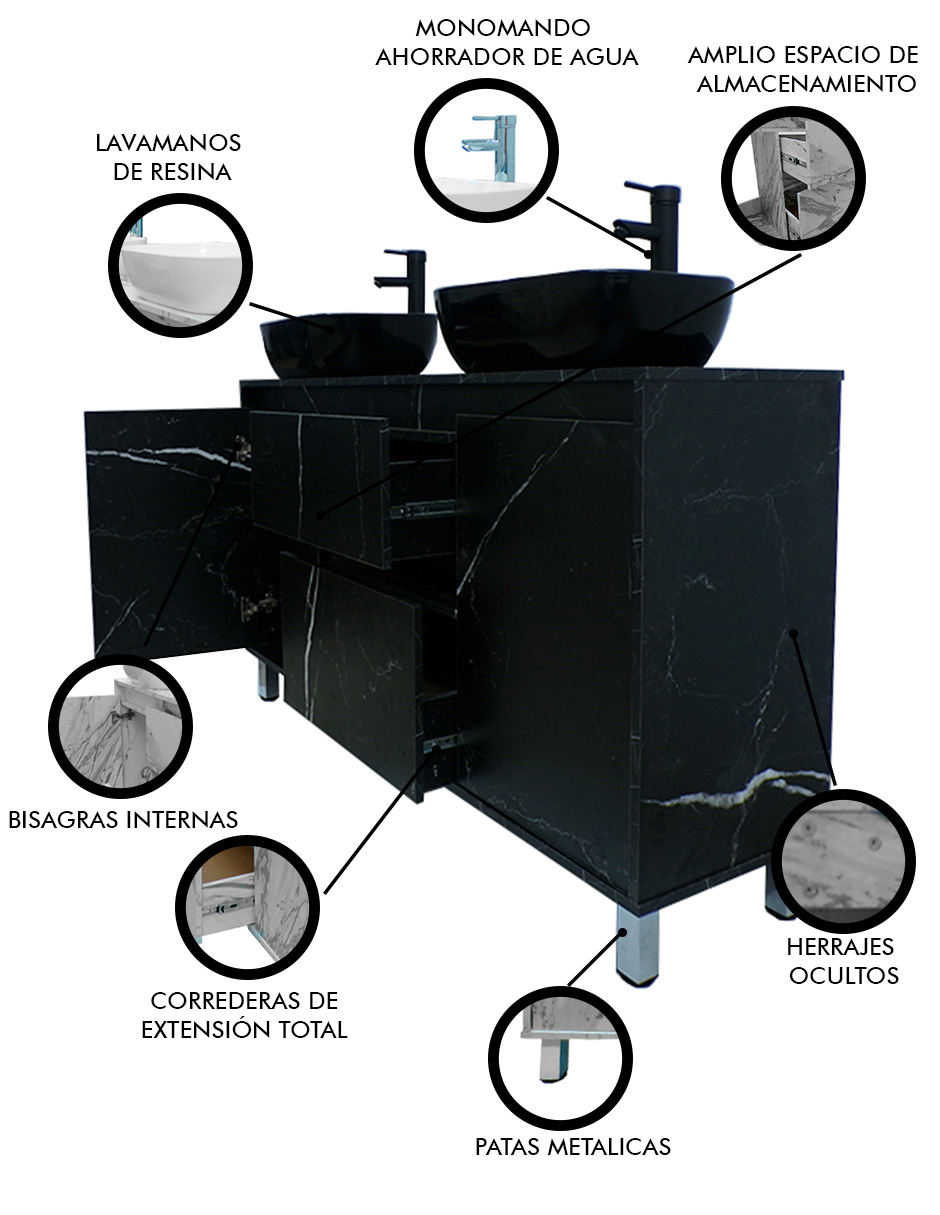 MONOMANDO AHORRADOR DE AGUA

AMPLIO ESPACIO DE ALMACENAMIENTO

LAVAMANOS DE RESINA

BISAGRAS INTERNAS

CORREDERAS DE EXTENSIÓN TOTAL

HERRAJES OCULTOS

PATAS METALICAS