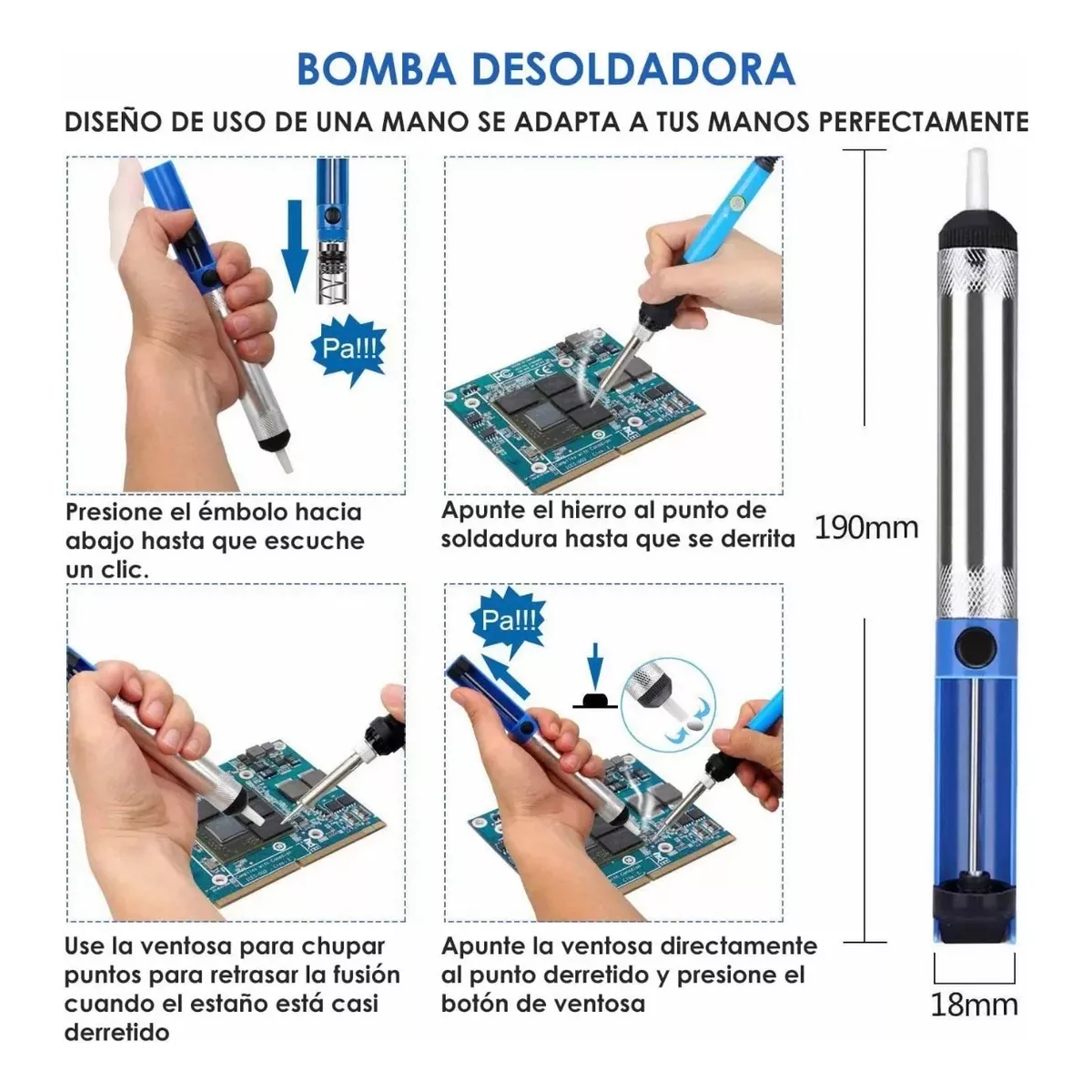 BOMBA DESOLDADORA

DISEÑO DE USO DE UNA MANO SE ADAPTA A TUS MANOS PERFECTAMENTE

Pa!!!

Presione el émbolo hacia abajo hasta que escuche un clic.

Apunte el hierro al punto de soldadura hasta que se derrita

190mm

Pa!!!

Use la ventosa para chupar puntos para retrasar la fusión cuando el estaño está casi derretido

Apunte la ventosa directamente al punto derretido y presione el botón de ventosa

18mm