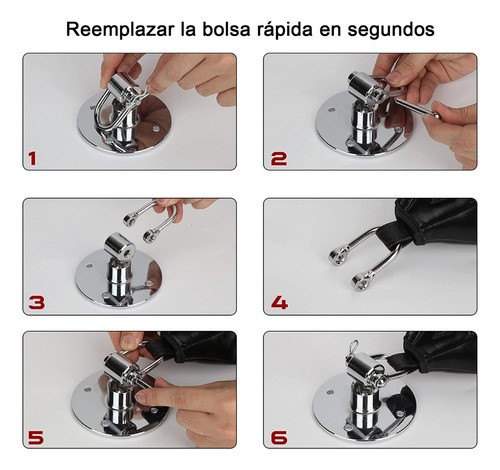 Reemplazar la bolsa rápida en segundos

1

2

3

4

5

6