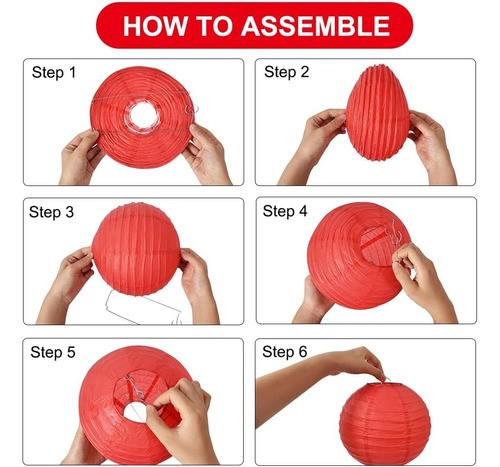 HOW TO ASSEMBLE

Step 1

Step 2

Step 3

Step 4

Step 5

Step 6