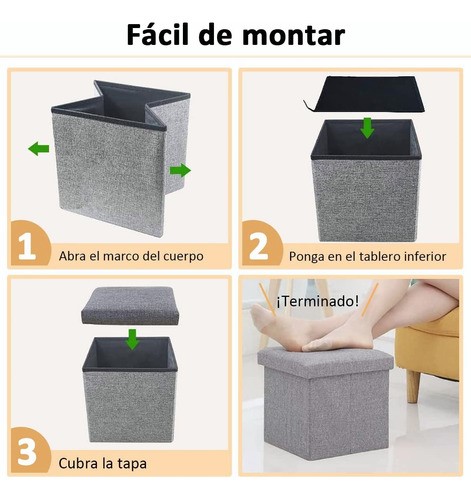 Fácil de montar

1 Abra el marco del cuerpo

2 Ponga en el tablero inferior

3 Cubra la tapa

¡Terminado!