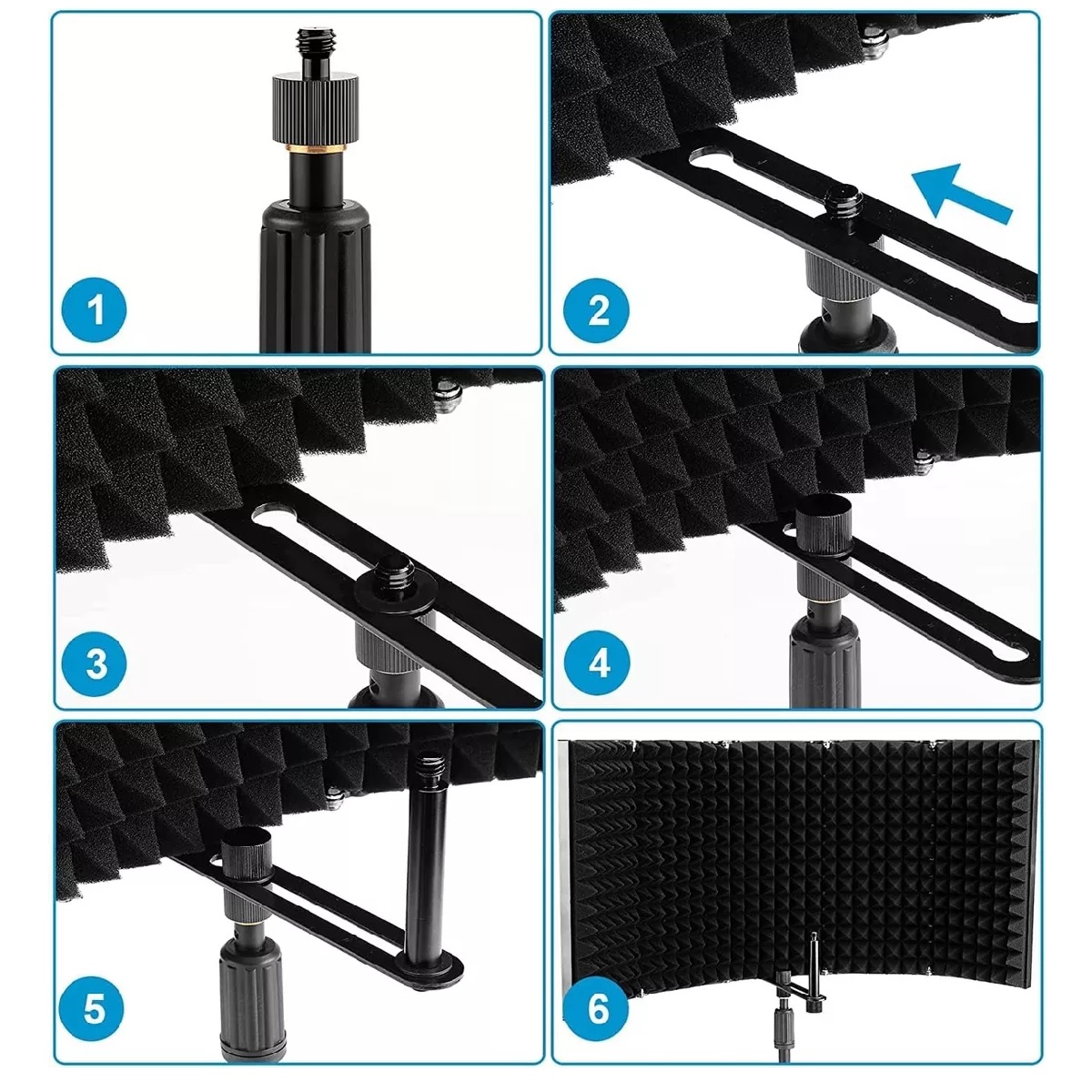 1

2

3

4

5

6