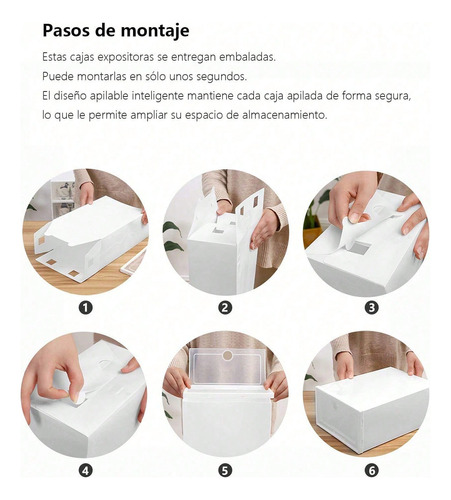 Pasos de montaje

Estas cajas expositoras se entregan embaladas.
Puede montarlas en sólo unos segundos.
El diseño apilable inteligente mantiene cada caja apilada de forma segura, lo que le permite ampliar su espacio de almacenamiento.

1

2

3

4

5

6