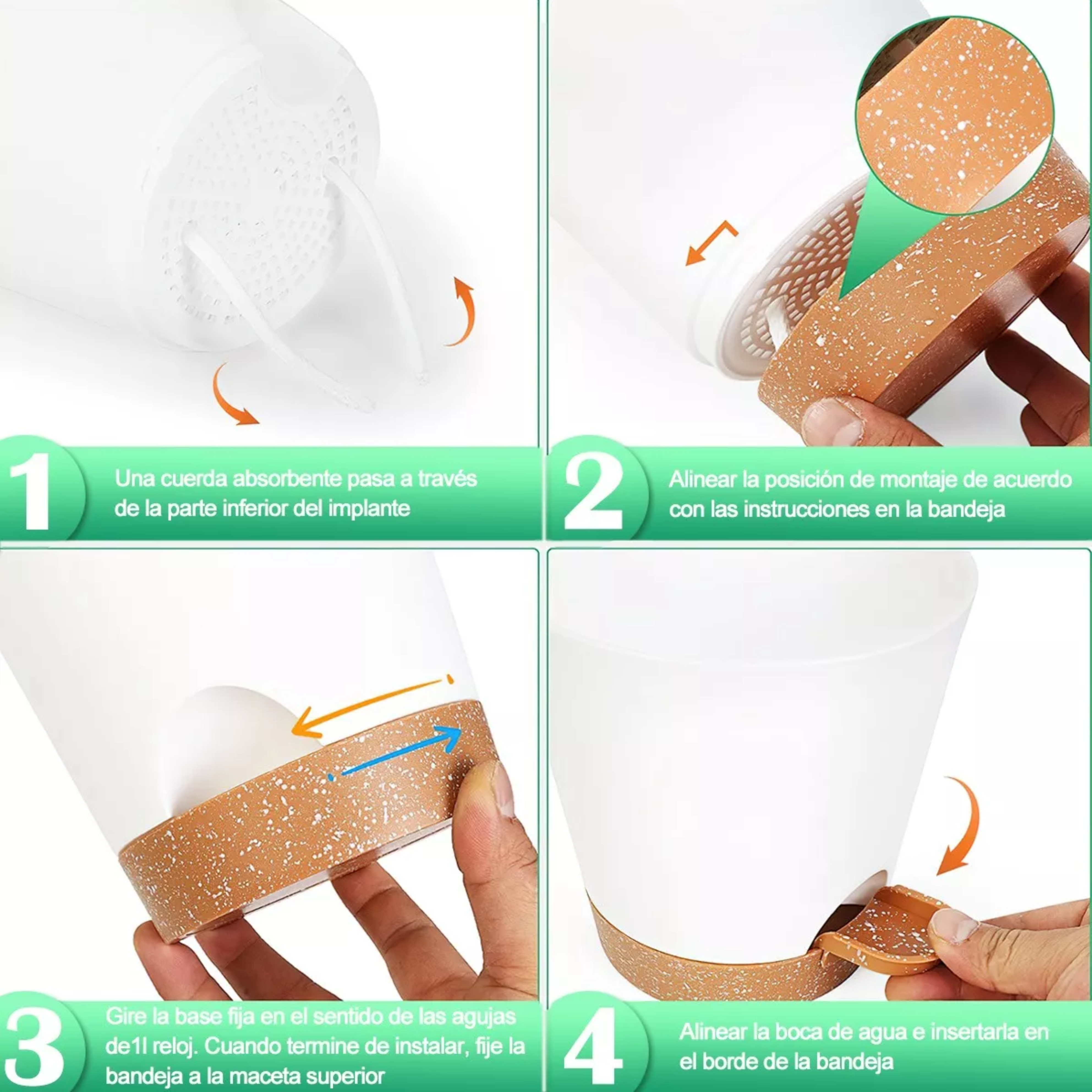 1

Una cuerda absorbente pasa a través de la parte inferior del implante

2

Alinear la posición de montaje de acuerdo con las instrucciones en la bandeja

3

Gire la base fija en el sentido de las agujas de1l reloj. Cuando termine de instalar, fije la bandeja a la maceta superior

4

Alinear la boca de agua e insertarla en el borde de la bandeja