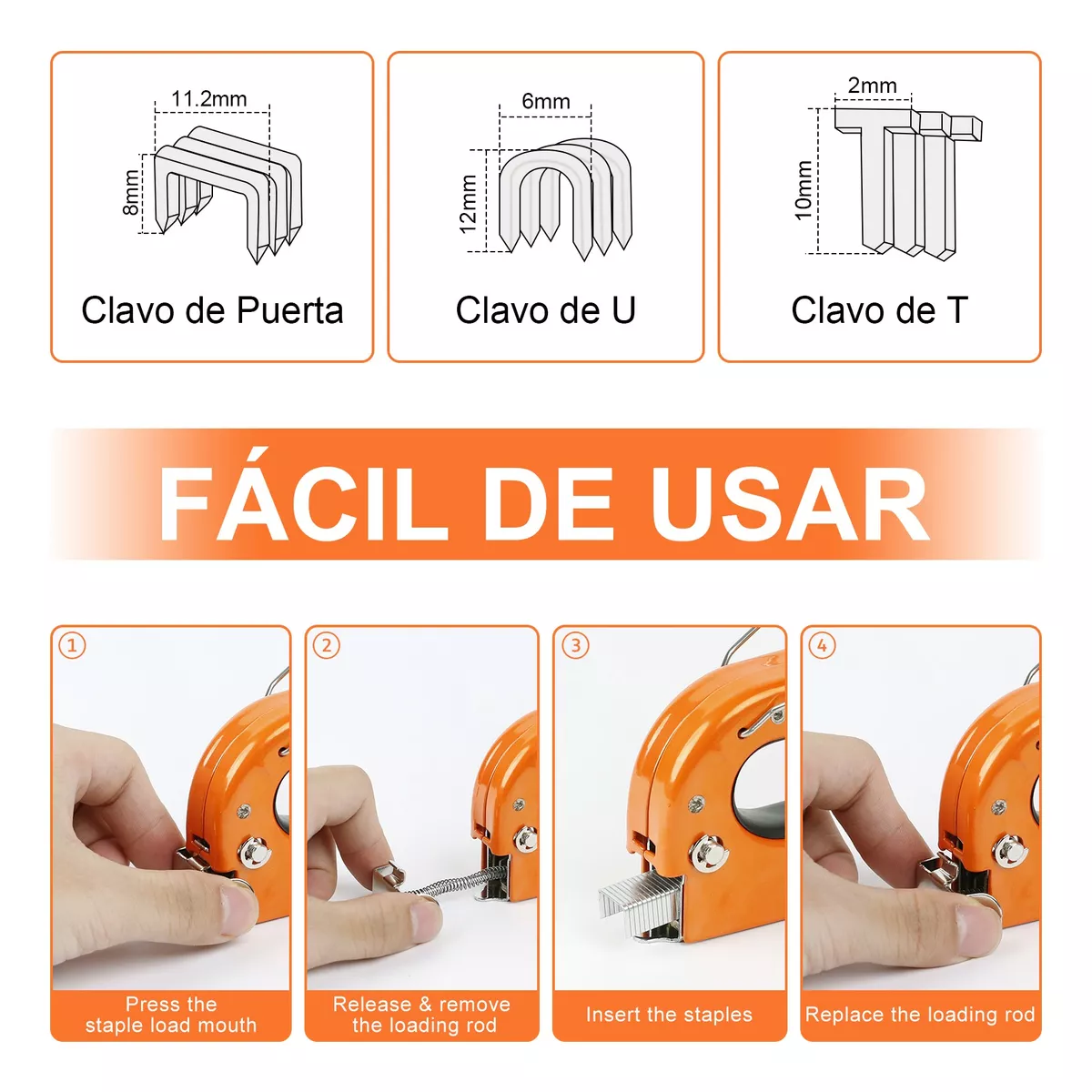 11.2mm
8mm
Clavo de Puerta

6mm
12mm
Clavo de U

2mm
10mm
Clavo de T

FÁCIL DE USAR

①
Press the staple load mouth

②
Release & remove the loading rod

③
Insert the staples

④
Replace the loading rod