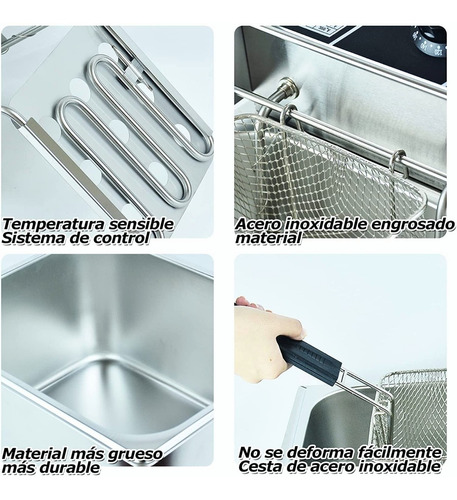 Temperatura sensible
Sistema de control

Acero inoxidable engrosado
material

Material más grueso
más durable

No se deforma fácilmente
Cesta de acero inoxidable