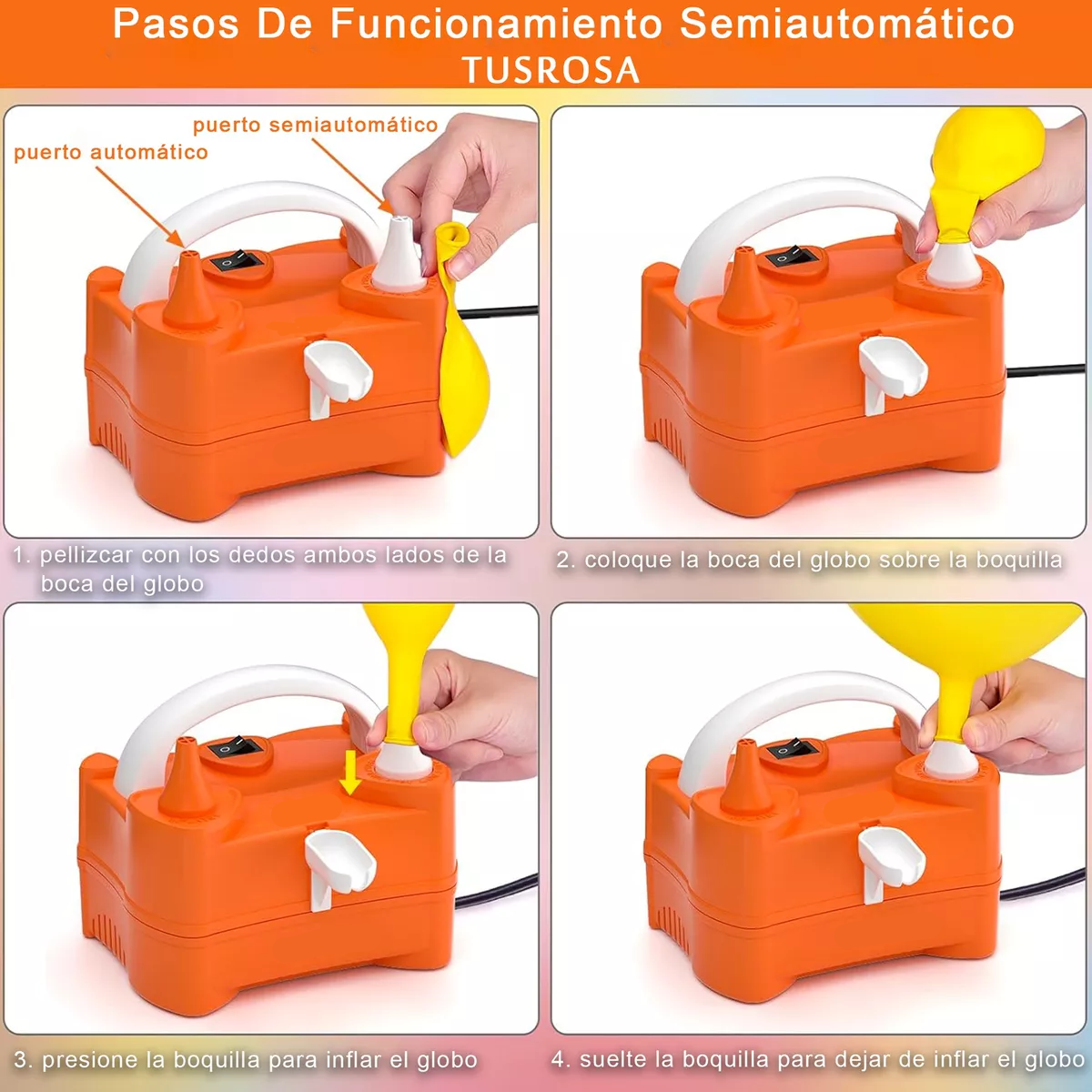 Pasos De Funcionamiento Semiautomático
TUSROSA

puerto semiautomático
puerto automático

1. pellizcar con los dedos ambos lados de la boca del globo

2. coloque la boca del globo sobre la boquilla

3. presione la boquilla para inflar el globo

4. suelte la boquilla para dejar de inflar el globo