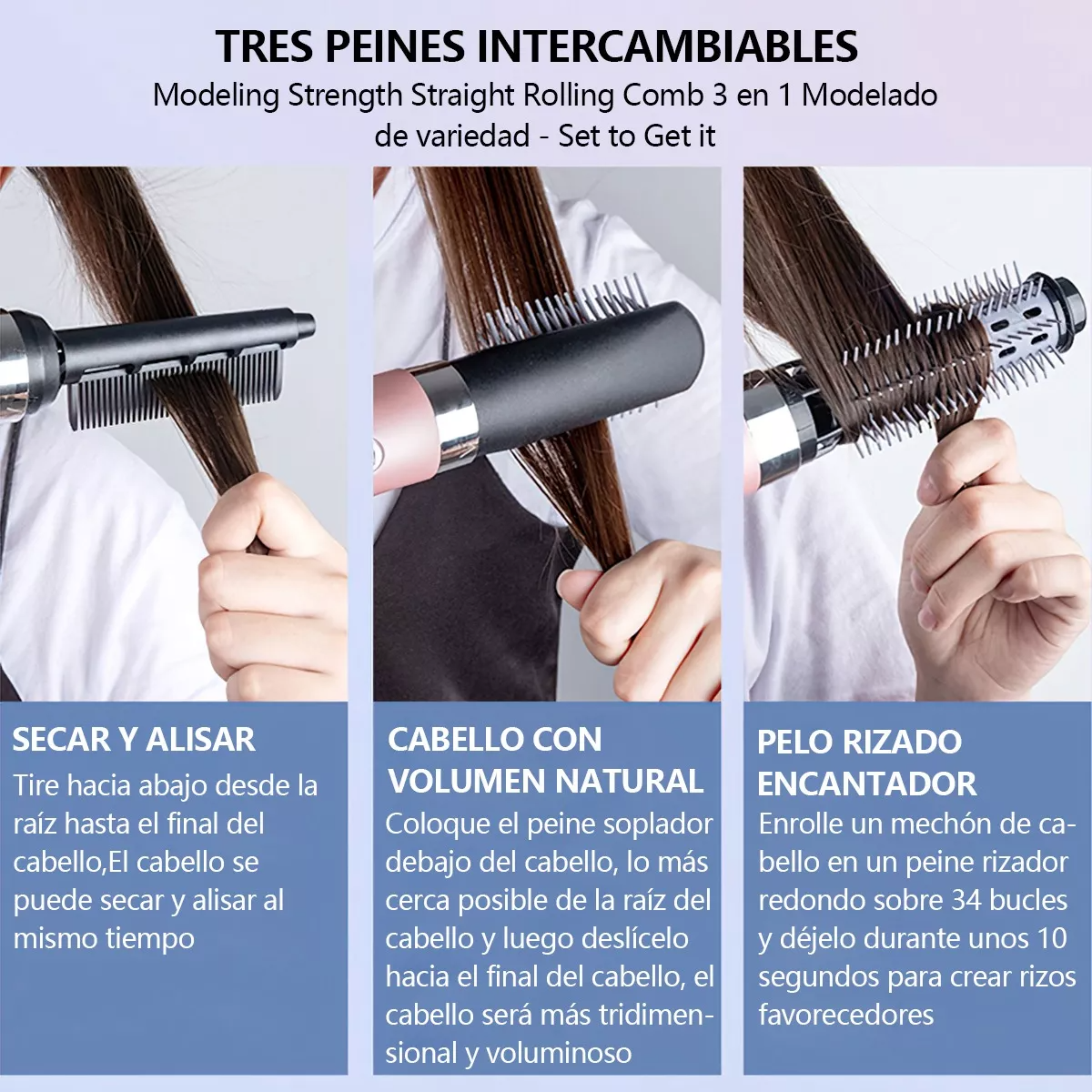 TRES PEINES INTERCAMBIABLES
Modeling Strength Straight Rolling Comb 3 en 1 Modelado de variedad - Set to Get it

SECAR Y ALISAR
Tire hacia abajo desde la raíz hasta el final del cabello,El cabello se puede secar y alisar al mismo tiempo

CABELLO CON VOLUMEN NATURAL
Coloque el peine soplador debajo del cabello, lo más cerca posible de la raíz del cabello y luego deslícelo hacia el final del cabello, el cabello será más tridimensional y voluminoso

PELO RIZADO ENCANTADOR
Enrolle un mechón de cabello en un peine rizador redondo sobre 34 bucles y déjelo durante unos 10 segundos para crear rizos favorecedores