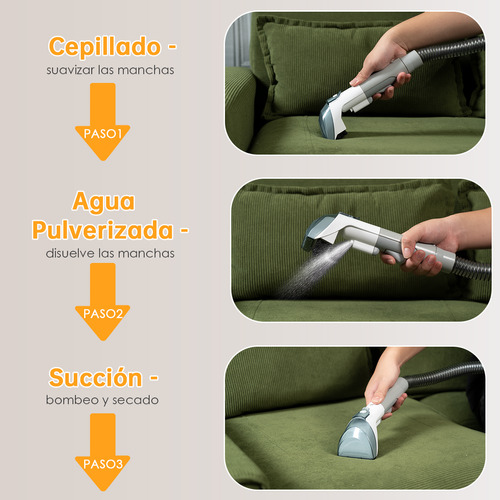 Cepillado -
suavizar las manchas

PASO1

Agua Pulverizada -
disuelve las manchas

PASO2

Succión -
bombeo y secado

PASO3