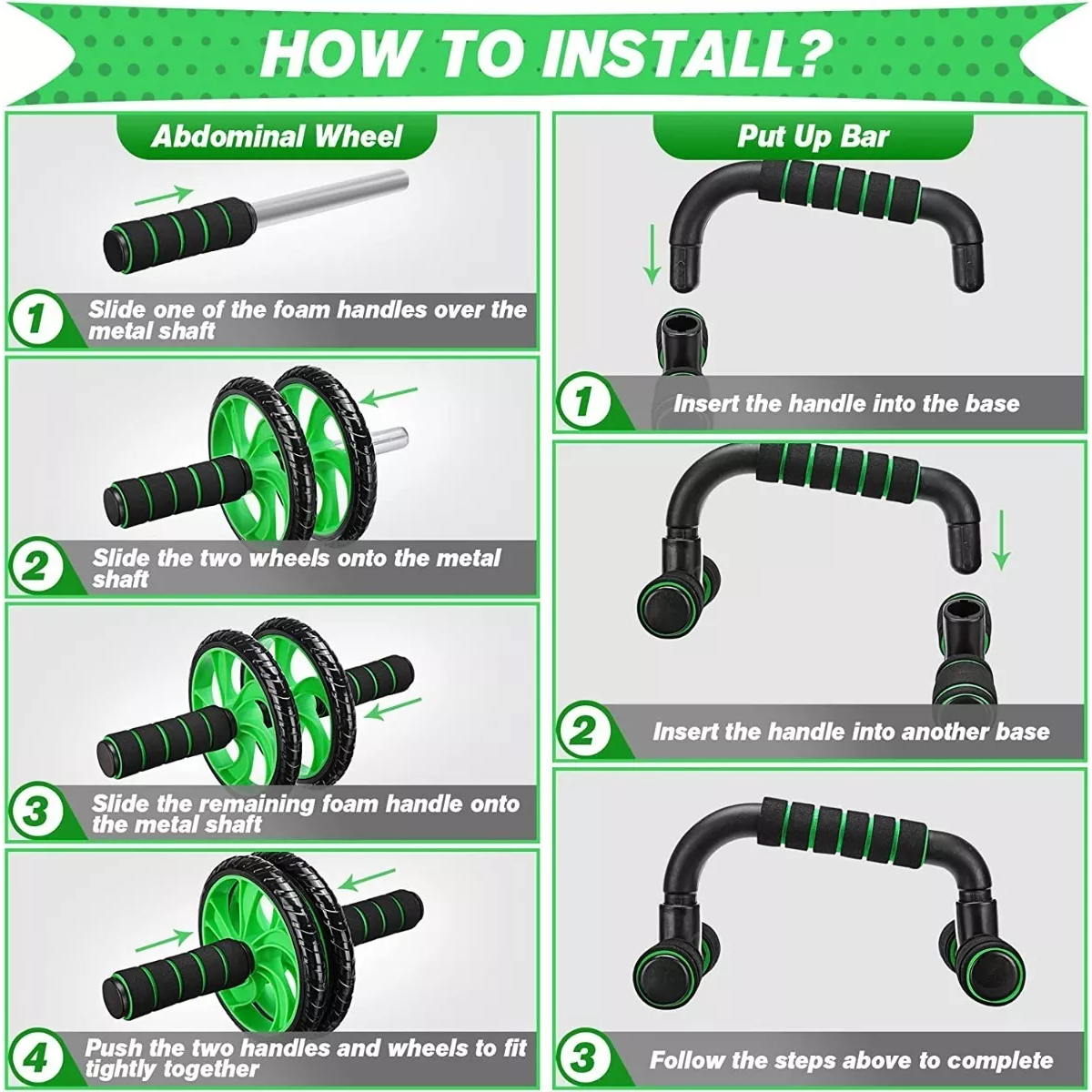 HOW TO INSTALL?

Abdominal Wheel

1 Slide one of the foam handles over the metal shaft

2 Slide the two wheels onto the metal shaft

3 Slide the remaining foam handle onto the metal shaft

4 Push the two handles and wheels to fit tightly together

Put Up Bar

1 Insert the handle into the base

2 Insert the handle into another base

3 Follow the steps above to complete