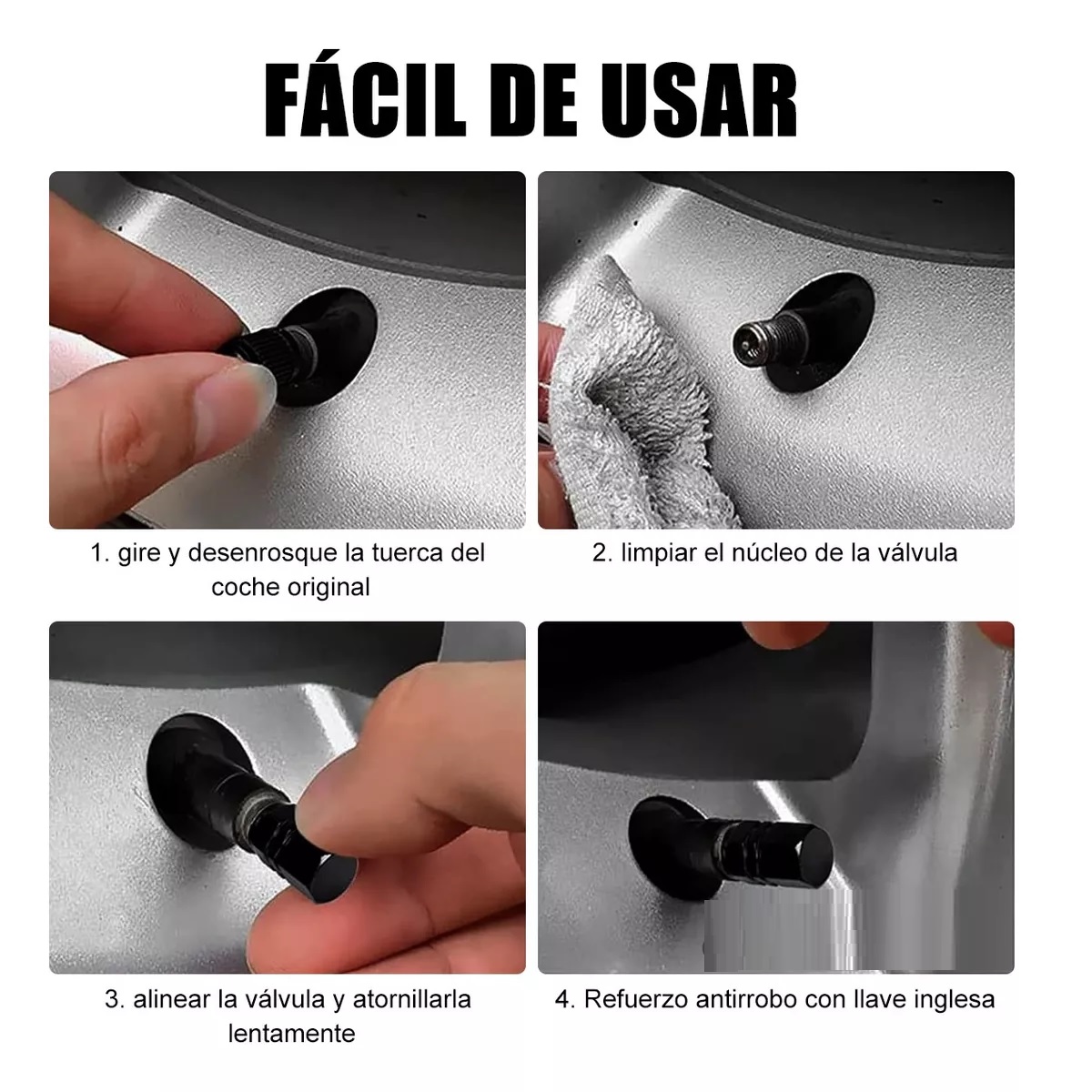 FÁCIL DE USAR

1. gire y desenrosque la tuerca del coche original

2. limpiar el núcleo de la válvula

3. alinear la válvula y atornillarla lentamente

4. Refuerzo antirrobo con llave inglesa