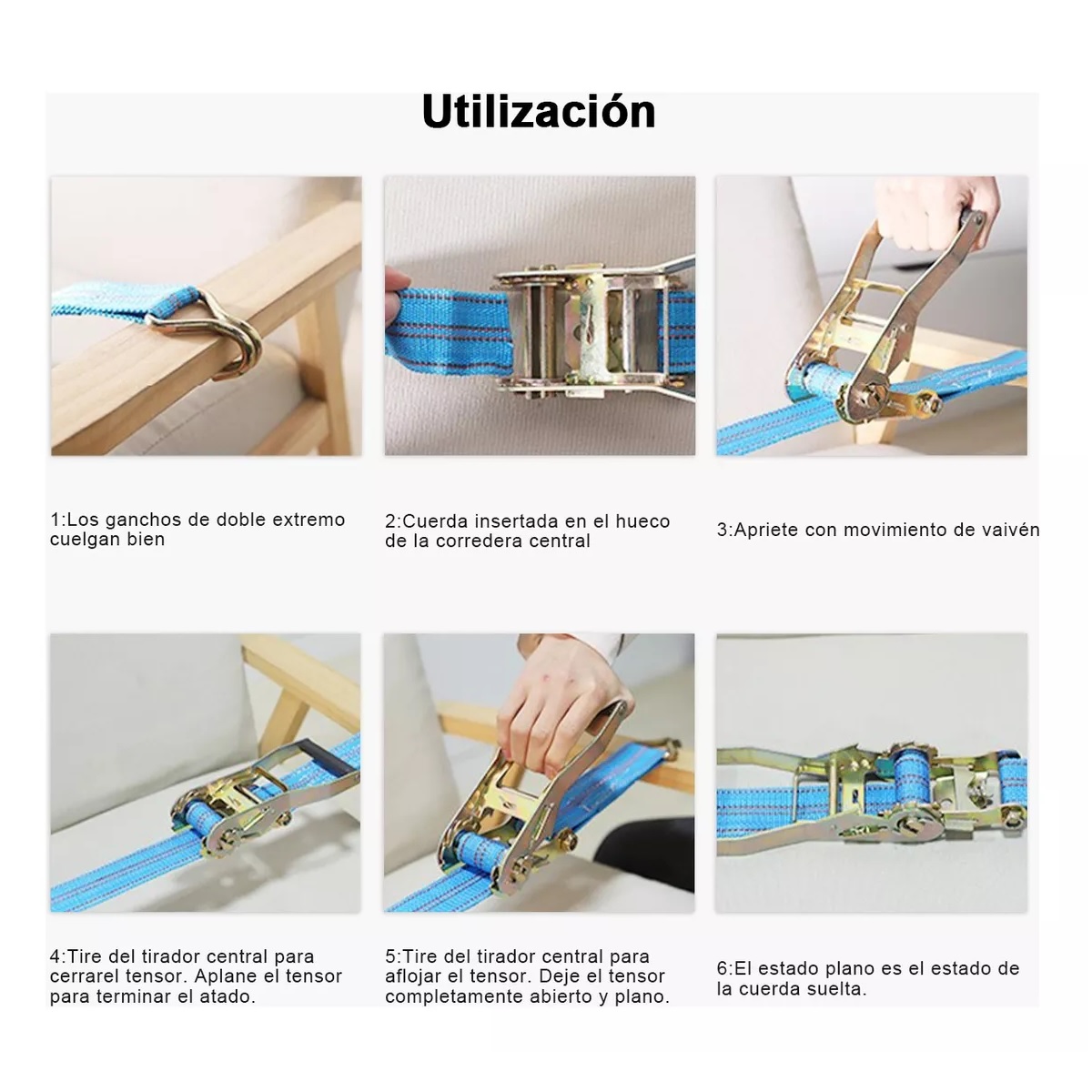 Utilización

1:Los ganchos de doble extremo cuelgan bien

2:Cuerda insertada en el hueco de la corredera central

3:Apriete con movimiento de vaivén

4:Tire del tirador central para cerrarel tensor. Aplane el tensor para terminar el atado.

5:Tire del tirador central para aflojar el tensor. Deje el tensor completamente abierto y plano.

6:El estado plano es el estado de la cuerda suelta.