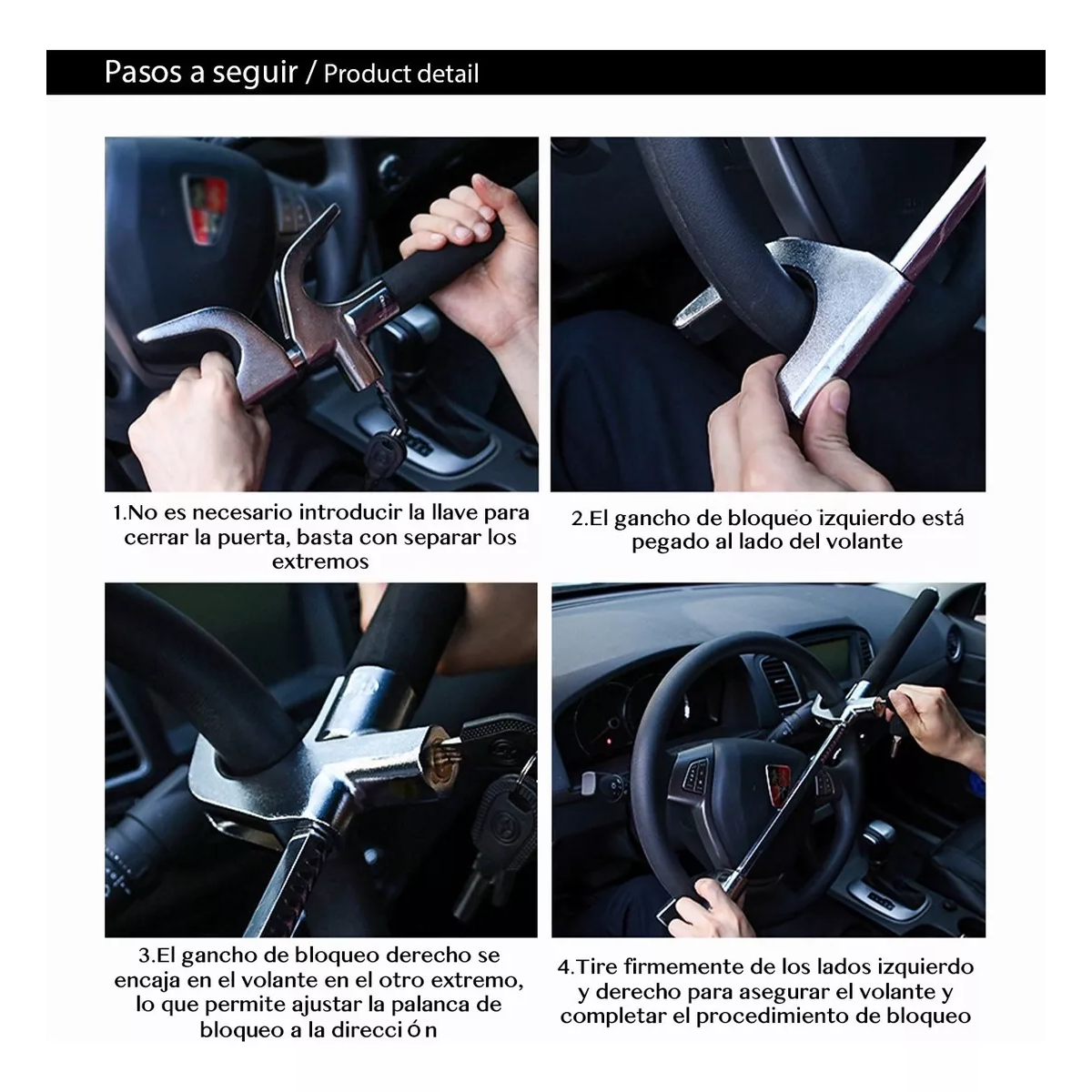 Pasos a seguir / Product detail

1.No es necesario introducir la llave para cerrar la puerta, basta con separar los extremos

2.El gancho de bloqueo izquierdo está pegado al lado del volante

3.El gancho de bloqueo derecho se encaja en el volante en el otro extremo, lo que permite ajustar la palanca de bloqueo a la direcci ó n

4.Tire firmemente de los lados izquierdo y derecho para asegurar el volante y completar el procedimiento de bloqueo