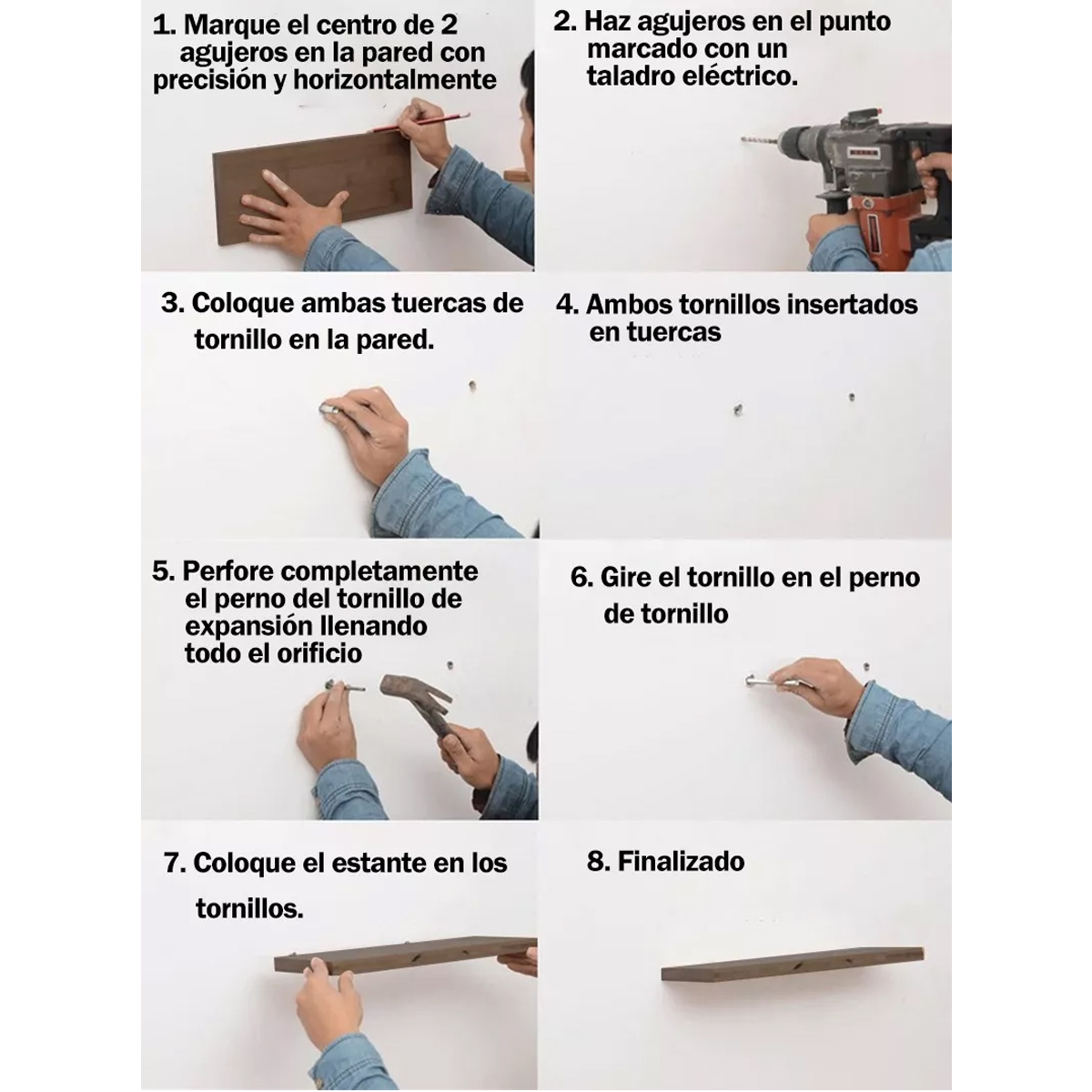 1. Marque el centro de 2 agujeros en la pared con precisión y horizontalmente

2. Haz agujeros en el punto marcado con un taladro eléctrico.

3. Coloque ambas tuercas de tornillo en la pared.

4. Ambos tornillos insertados en tuercas

5. Perfore completamente el perno del tornillo de expansión llenando todo el orificio

6. Gire el tornillo en el perno de tornillo

7. Coloque el estante en los tornillos.

8. Finalizado