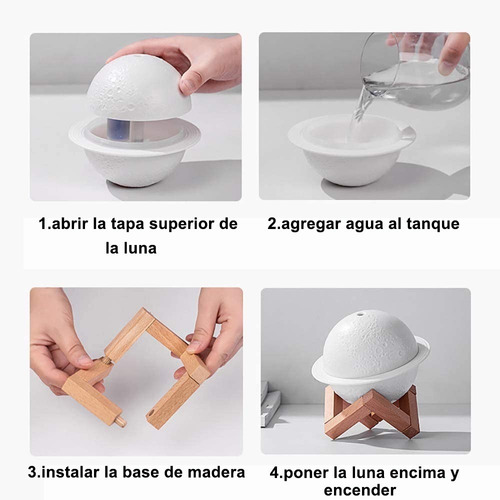 1.abrir la tapa superior de la luna

2.agregar agua al tanque

3.instalar la base de madera

4.poner la luna encima y encender