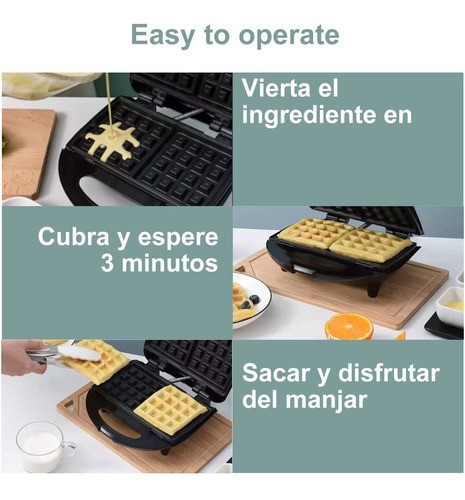 Easy to operate

Vierta el ingrediente en

Cubra y espere 3 minutos

Sacar y disfrutar del manjar