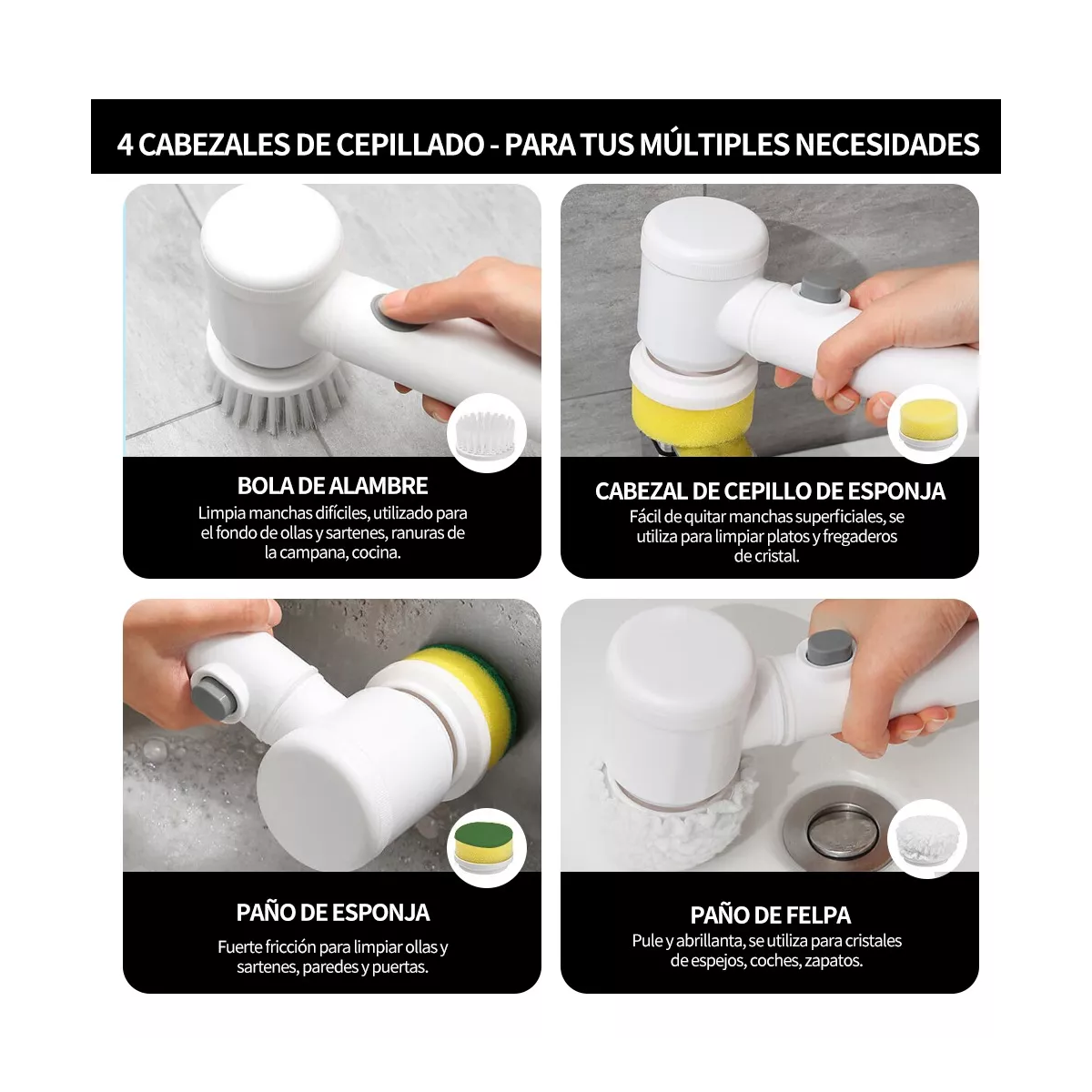 4 CABEZALES DE CEPILLADO - PARA TUS MÚLTIPLES NECESIDADES

BOLA DE ALAMBRE

Limpia manchas difíciles, utilizado para el fondo de ollas y sartenes, ranuras de la campana, cocina.

CABEZAL DE CEPILLO DE ESPONJA

Fácil de quitar manchas superficiales, se utiliza para limpiar platos y fregaderos de cristal.

PAÑO DE ESPONJA

Fuerte fricción para limpiar ollas y sartenes, paredes y puertas.

PAÑO DE FELPA

Pule y abrillanta, se utiliza para cristales de espejos, coches, zapatos.