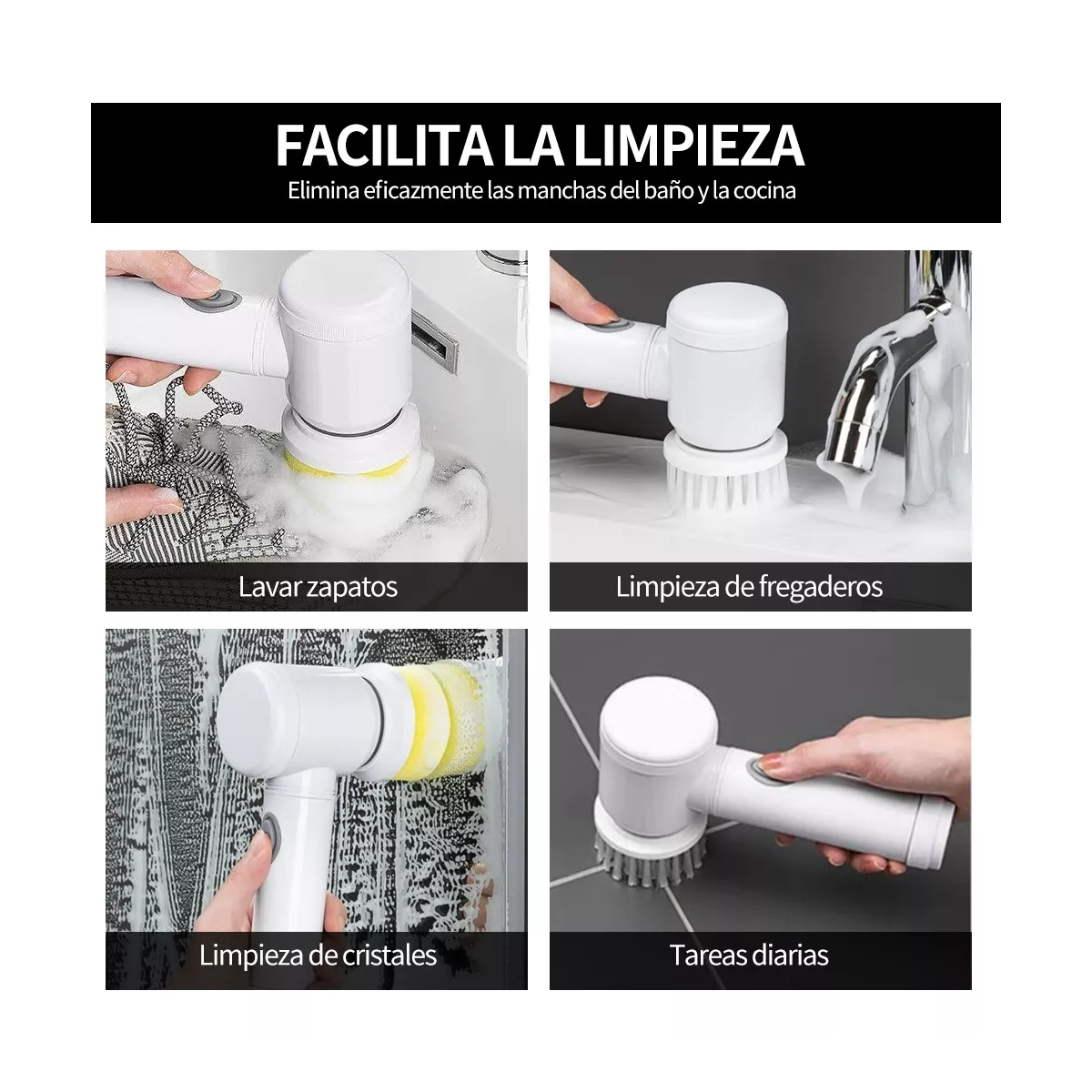 FACILITA LA LIMPIEZA
Elimina eficazmente las manchas del baño y la cocina

Lavar zapatos

Limpieza de fregaderos

Limpieza de cristales

Tareas diarias