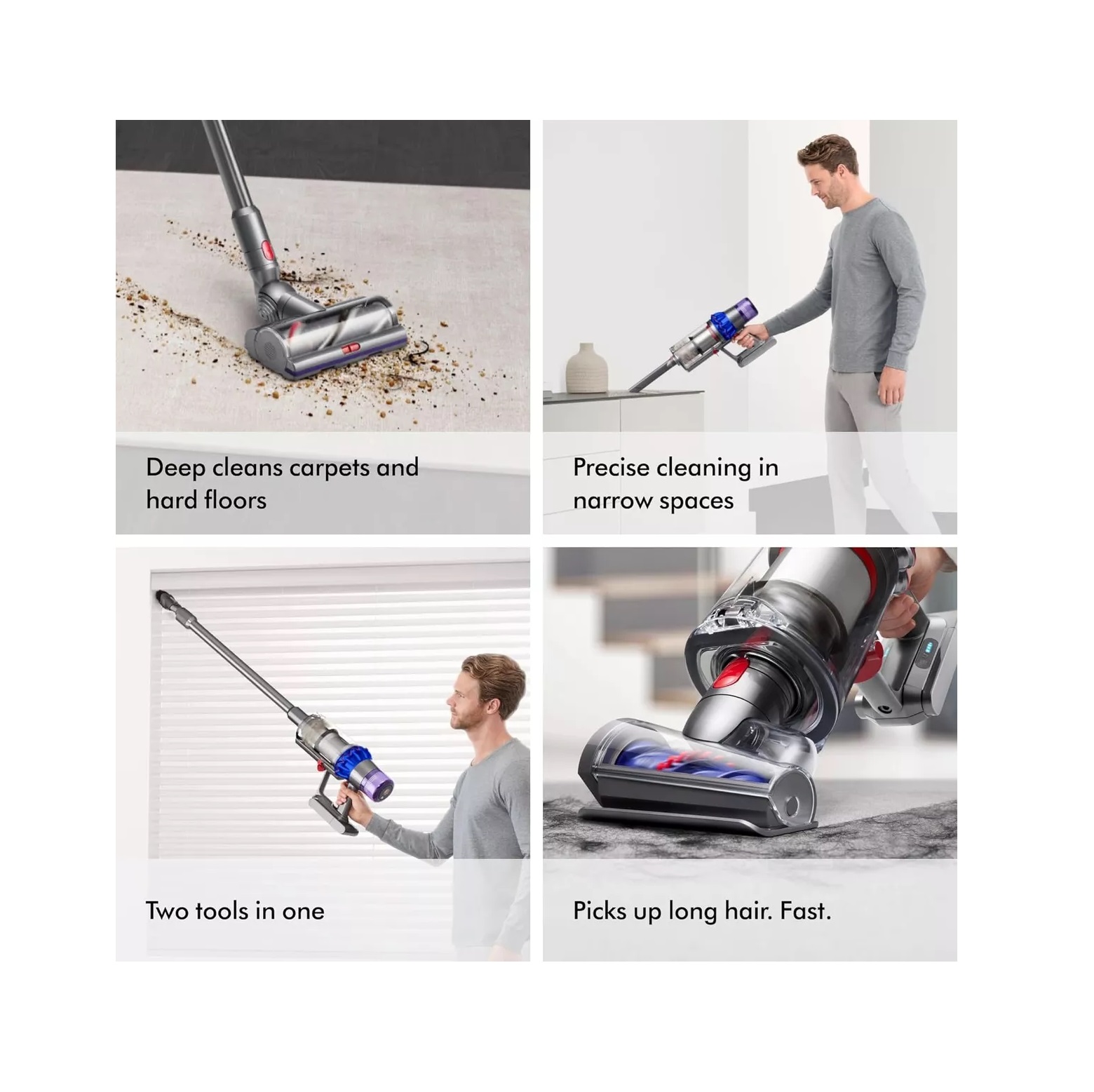 Deep cleans carpets and hard floors

Precise cleaning in narrow spaces

Two tools in one

Picks up long hair. Fast.