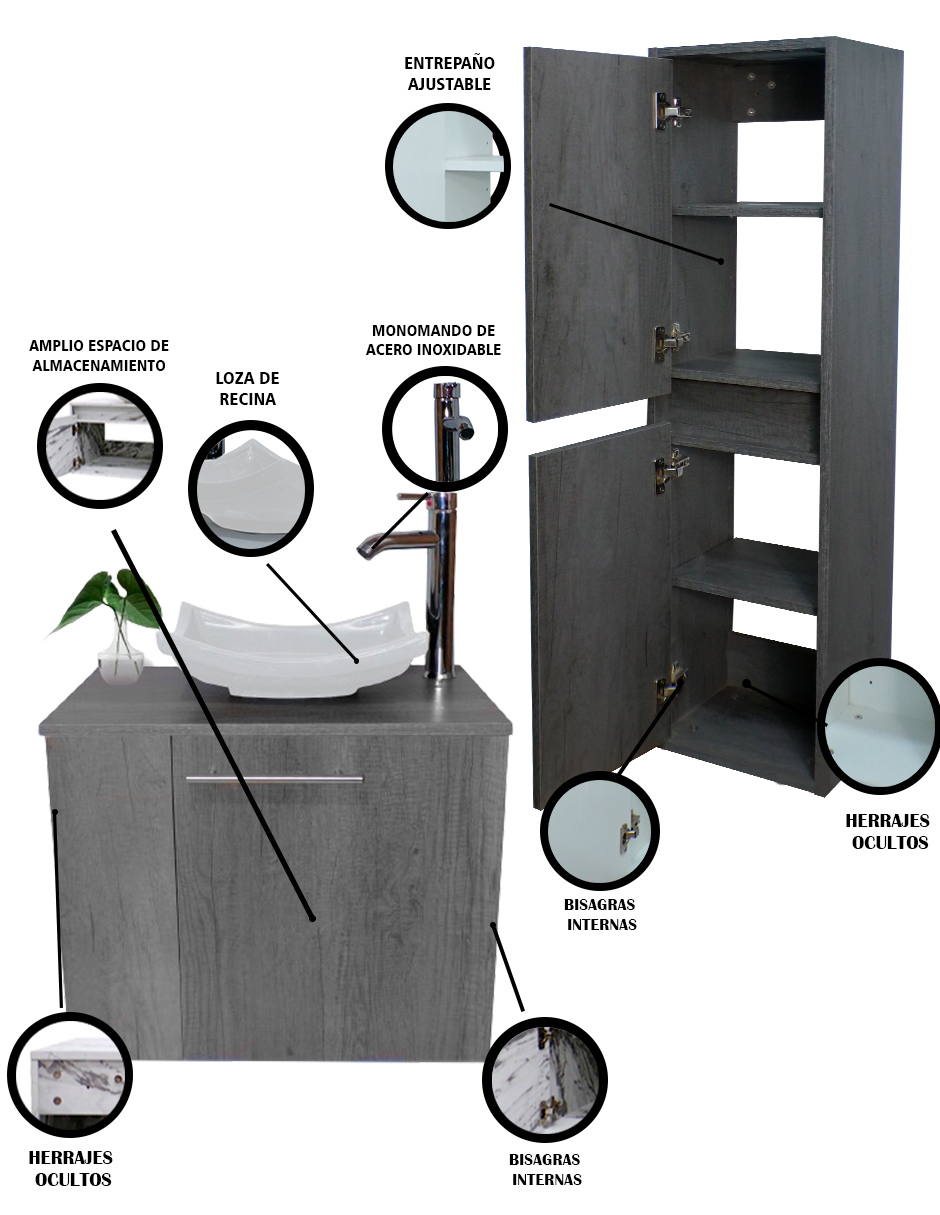 ENTREPAÑO AJUSTABLE

AMPLIO ESPACIO DE ALMACENAMIENTO

LOZA DE RECINA

MONOMANDO DE ACERO INOXIDABLE

HERRAJES OCULTOS

BISAGRAS INTERNAS

HERRAJES OCULTOS

BISAGRAS INTERNAS