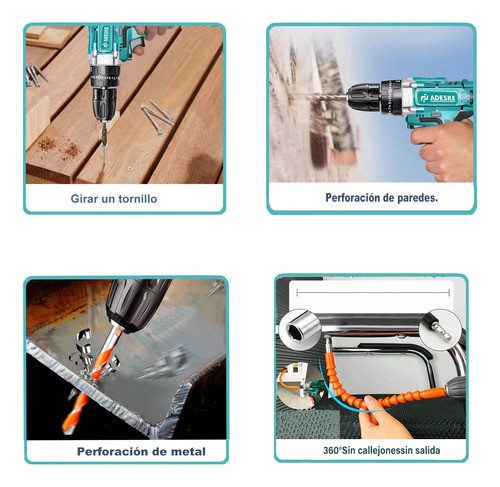 ADESKE

Girar un tornillo

ADESKE

Perforación de paredes.

Perforación de metal

360°Sin callejonessin salida