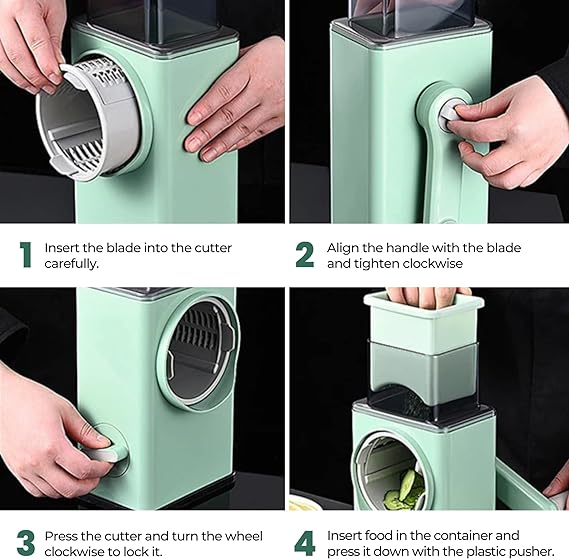 1 Insert the blade into the cutter carefully.

2 Align the handle with the blade and tighten clockwise

3 Press the cutter and turn the wheel clockwise to lock it.

4 Insert food in the container and press it down with the plastic pusher.