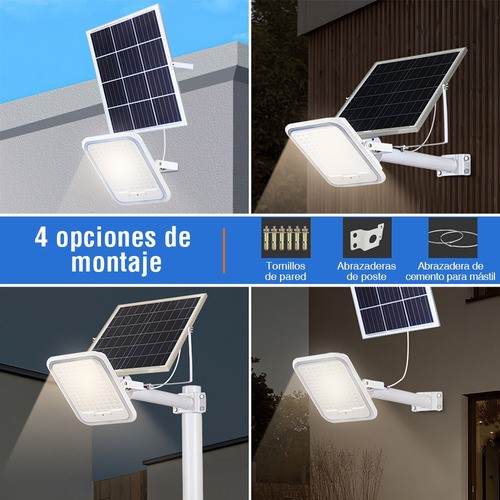 4 opciones de montaje

Tornillos de pared

Abrazaderas de poste

Abrazadera de cemento para mástil