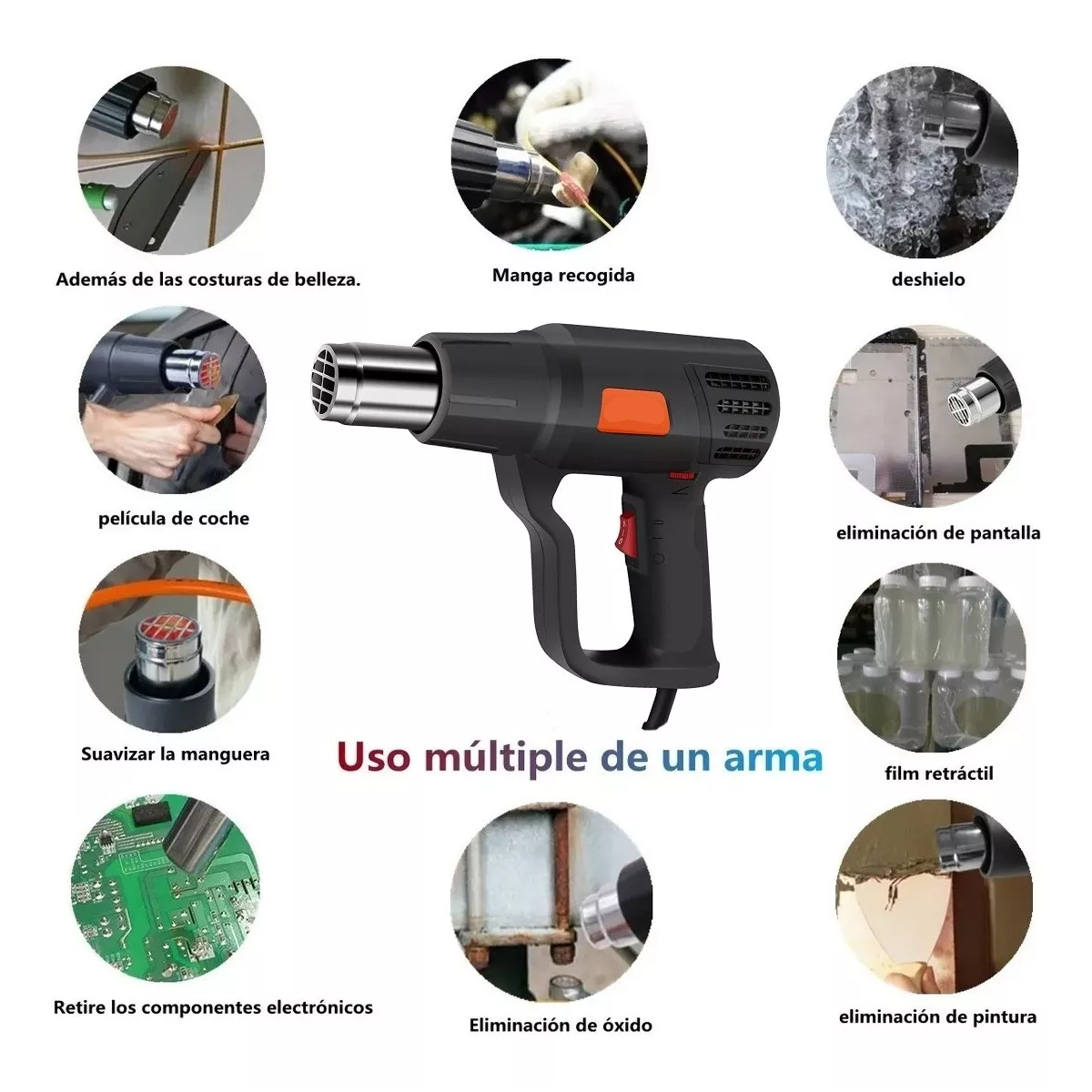 Además de las costuras de belleza.

Manga recogida

deshielo

película de coche

eliminación de pantalla

Suavizar la manguera

Uso múltiple de un arma

film retráctil

Retire los componentes electrónicos

Eliminación de óxido

eliminación de pintura