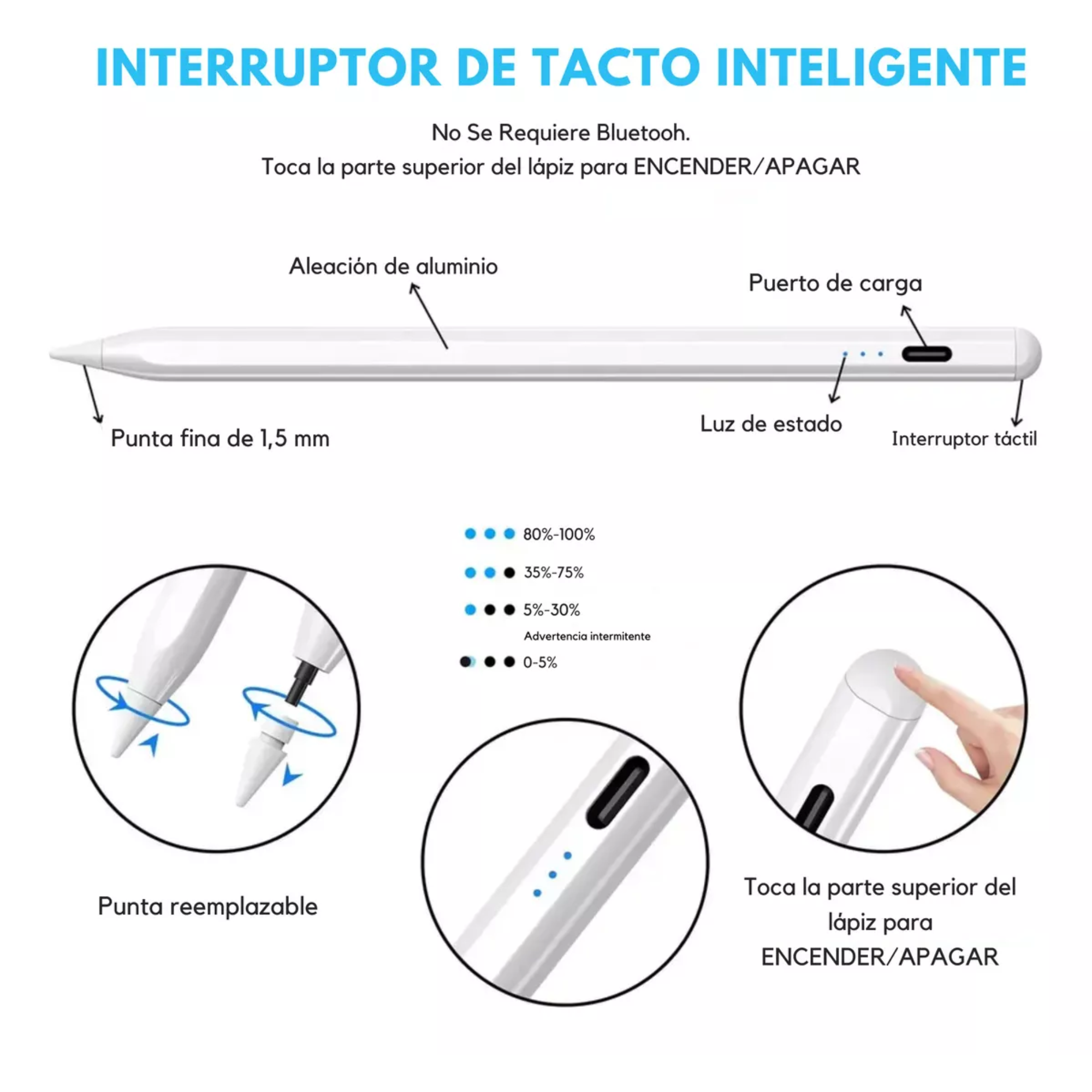 INTERRUPTOR DE TACTO INTELIGENTE

No Se Requiere Bluetooh.
Toca la parte superior del lápiz para ENCENDER/APAGAR

Aleación de aluminio

Puerto de carga

Punta fina de 1,5 mm

Luz de estado

Interruptor táctil

80%-100%

35%-75%

5%-30%

Advertencia intermitente

0-5%

Punta reemplazable

Toca la parte superior del lápiz para ENCENDER/APAGAR