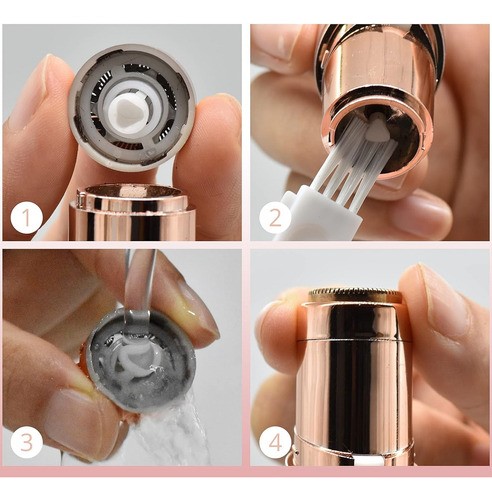 1

2

3

4